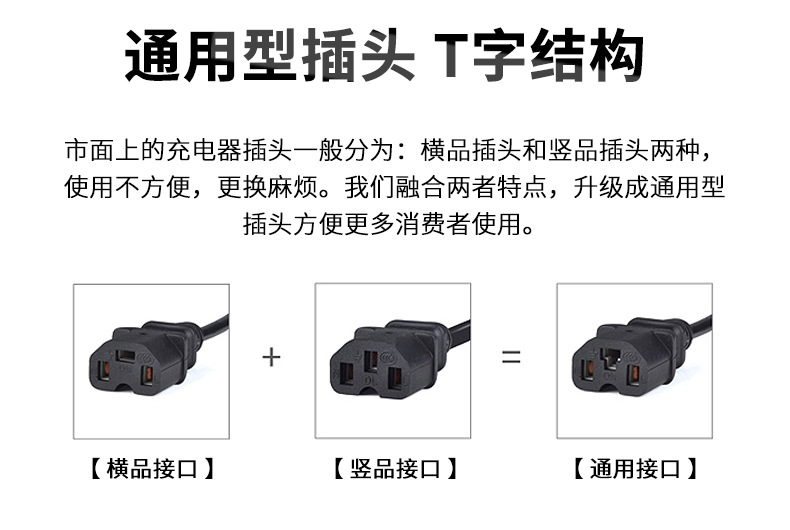 通用型插头 T字结构

市面上的充电器插头一般分为：横品插头和竖品插头两种，使用不方便，更换麻烦。我们融合两者特点，升级成通用型插头方便更多消费者使用。

+

=

【横品接口】

【竖品接口】

【通用接口】