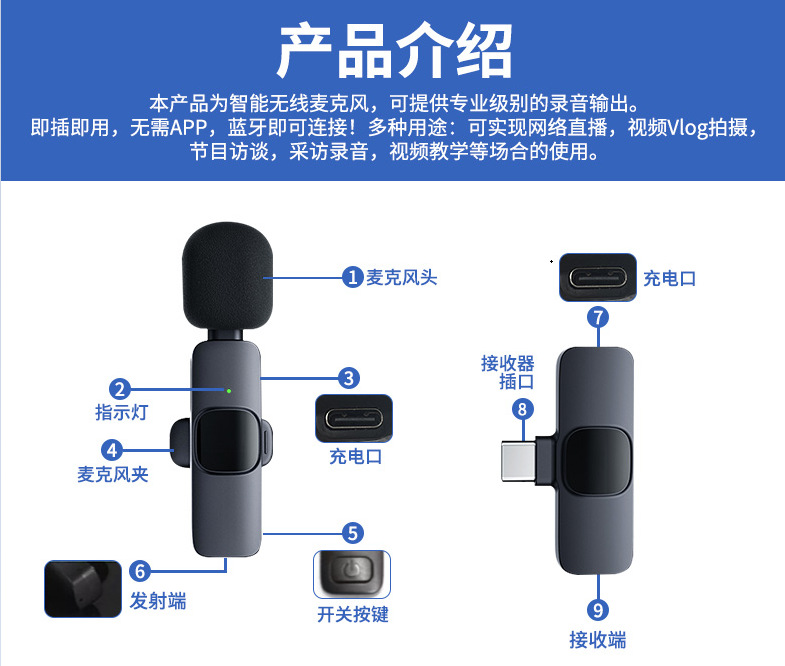 产品介绍

本产品为智能无线麦克风，可提供专业级别的录音输出。
即插即用，无需APP，蓝牙即可连接！多种用途：可实现网络直播，视频Vlog拍摄，节目访谈，采访录音，视频教学等场合的使用。

1 麦克风头
2 指示灯
3 充电口
4 麦克风夹
5 开关按键
6 发射端

充电口
7
接收器插口
8
9
接收端