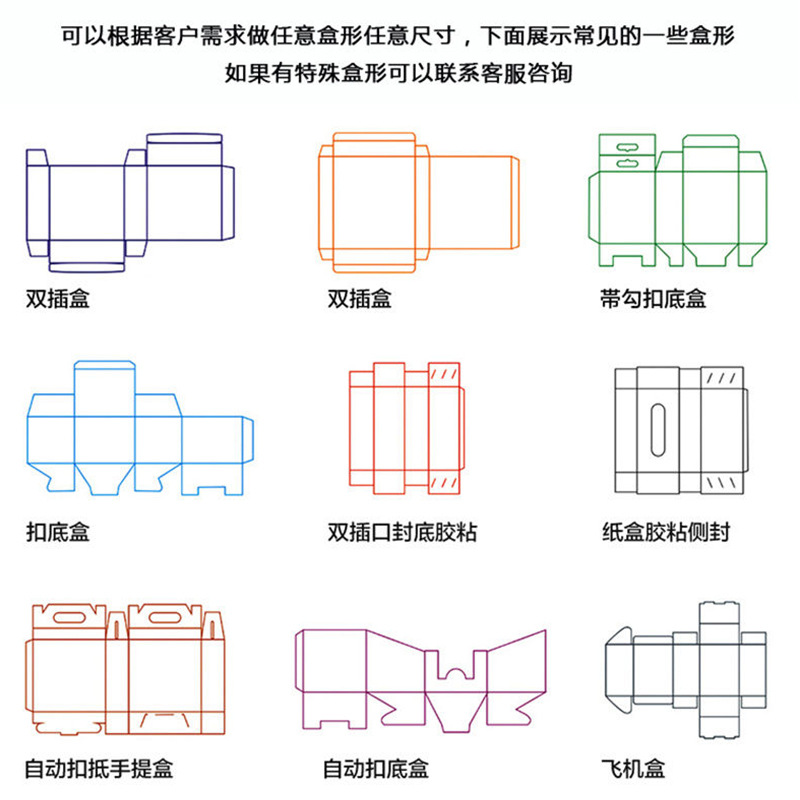 可以根据客户需求做任意盒形任意尺寸，下面展示常见的一些盒形
如果有特殊盒形可以联系客服咨询

双插盒

双插盒

带勾扣底盒

扣底盒

双插口封底胶粘

纸盒胶粘侧封

自动扣抵手提盒

自动扣底盒

飞机盒