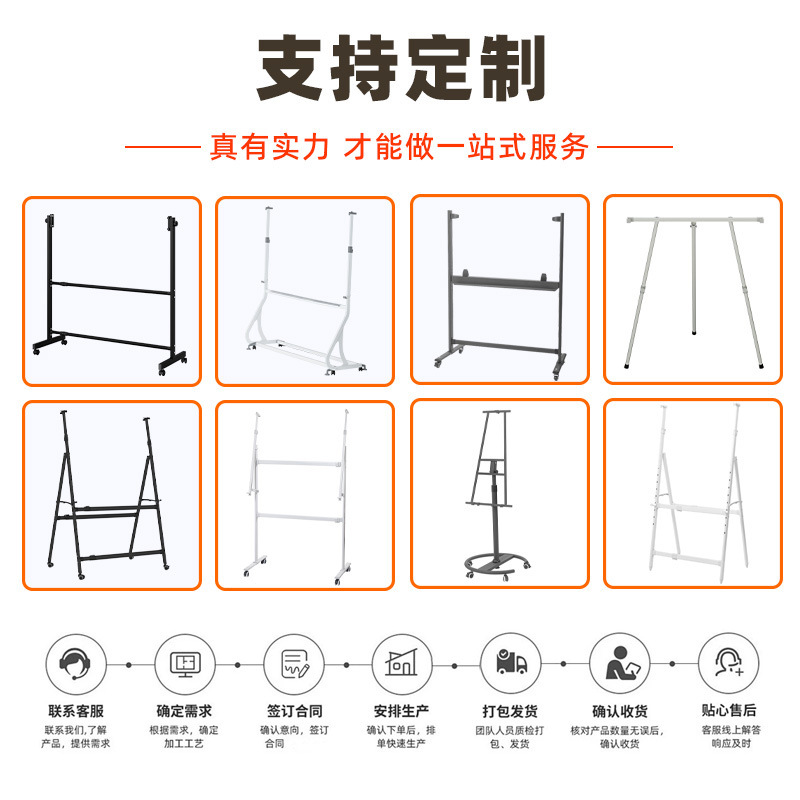 支持定制

真有实力 才能做一站式服务

联系客服
联系我们，了解产品，提供需求

确定需求
根据需求，确定加工工艺

签订合同
确认意向，签订合同

安排生产
确认下单后，排单快速生产

打包发货
团队人员质检打包、发货

确认收货
核对产品数量无误后，确认收货

贴心售后
客服线上解答响应及时