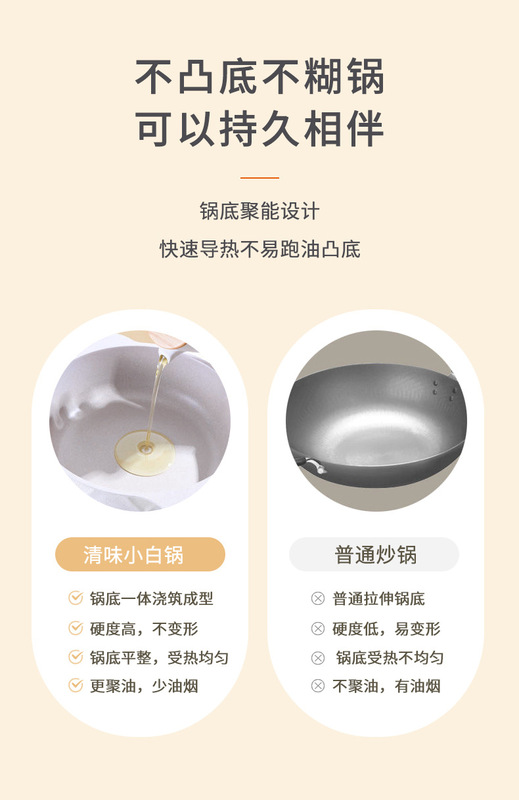 不凸底不糊锅
可以持久相伴

锅底聚能设计
快速导热不易跑油凸底

清味小白锅

锅底一体浇筑成型
硬度高，不变形
锅底平整，受热均匀
更聚油，少油烟

普通炒锅

普通拉伸锅底
硬度低，易变形
锅底受热不均匀
不聚油，有油烟