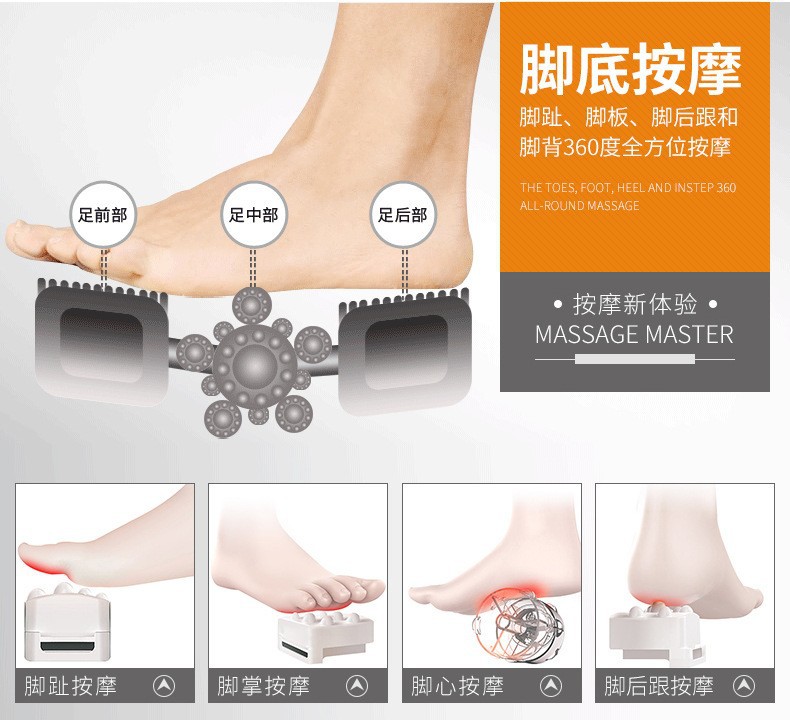 足前部

足中部

足后部

脚底按摩

脚趾、脚板、脚后跟和脚背360度全方位按摩

THE TOES, FOOT, HEEL AND INSTEP 360 ALL-ROUND MASSAGE

• 按摩新体验 •

MASSAGE MASTER

脚趾按摩

脚掌按摩

脚心按摩

脚后跟按摩