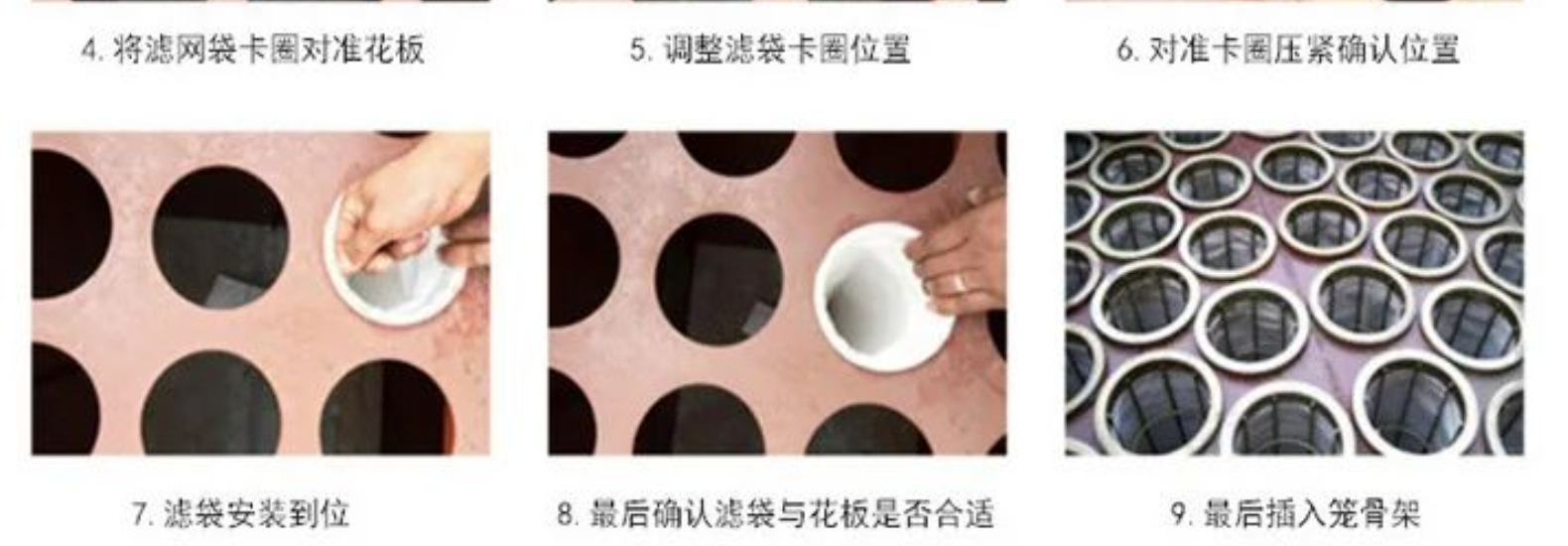 4. 将滤网袋卡圈对准花板

5. 调整滤袋卡圈位置

6. 对准卡圈压紧确认位置

7. 滤袋安装到位

8. 最后确认滤袋与花板是否合适

9. 最后插入笼骨架