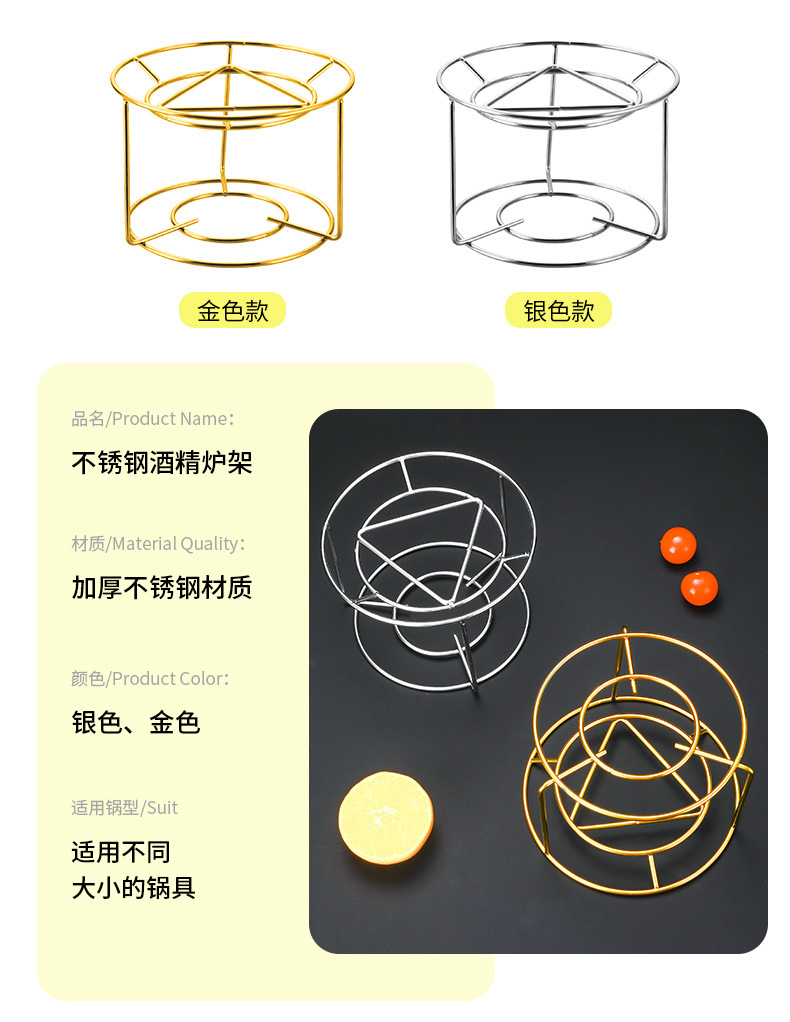 金色款

银色款

品名/Product Name:

不锈钢酒精炉架

材质/Material Quality:

加厚不锈钢材质

颜色/Product Color:

银色、金色

适用锅型/Suit

适用不同
大小的锅具