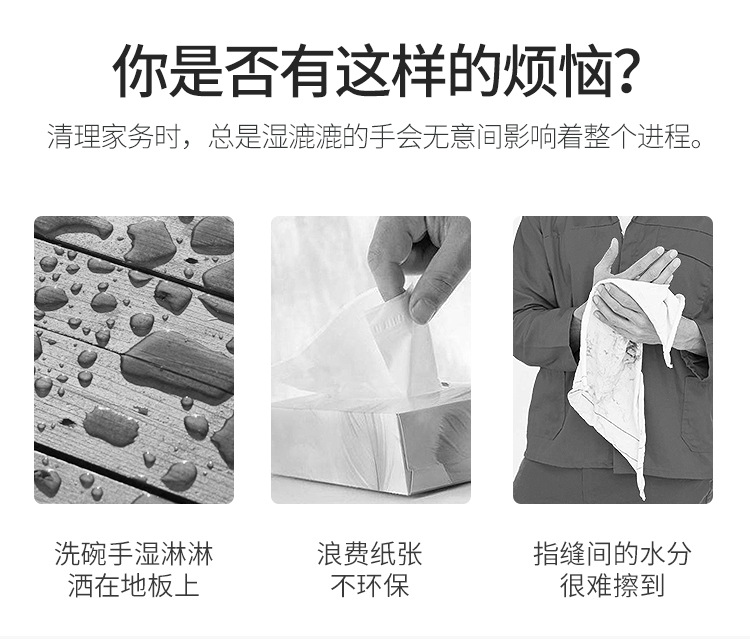 你是否有这样的烦恼？

清理家务时，总是湿漉漉的手会无意间影响着整个进程。

洗碗手湿淋淋
洒在地板上

浪费纸张
不环保

指缝间的水分
很难擦到