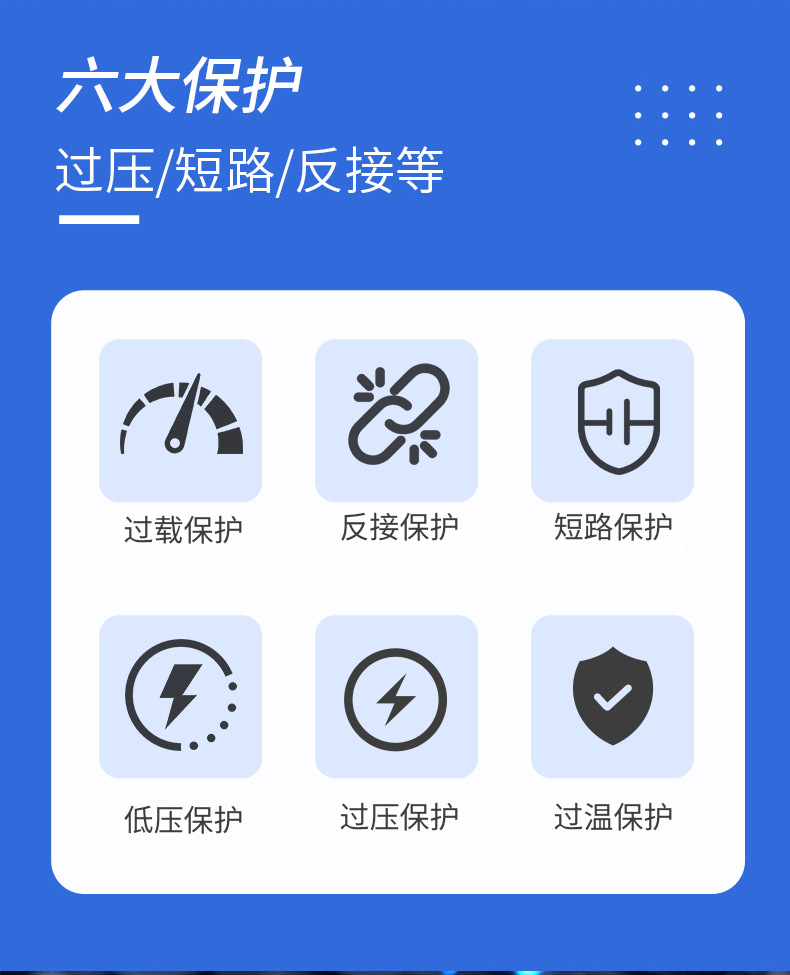 六大保护

过压/短路/反接等

过载保护

反接保护

短路保护

低压保护

过压保护

过温保护