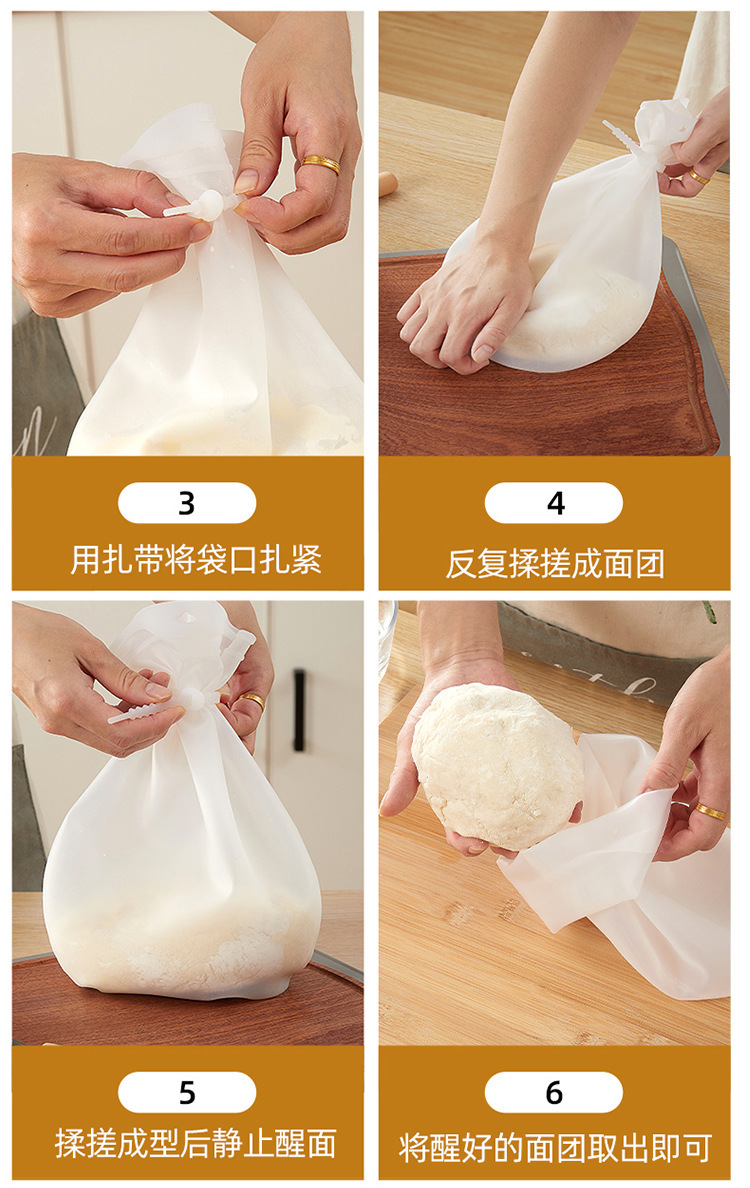 3
用扎带将袋口扎紧

4
反复揉搓成面团

5
揉搓成型后静止醒面

6
将醒好的面团取出即可