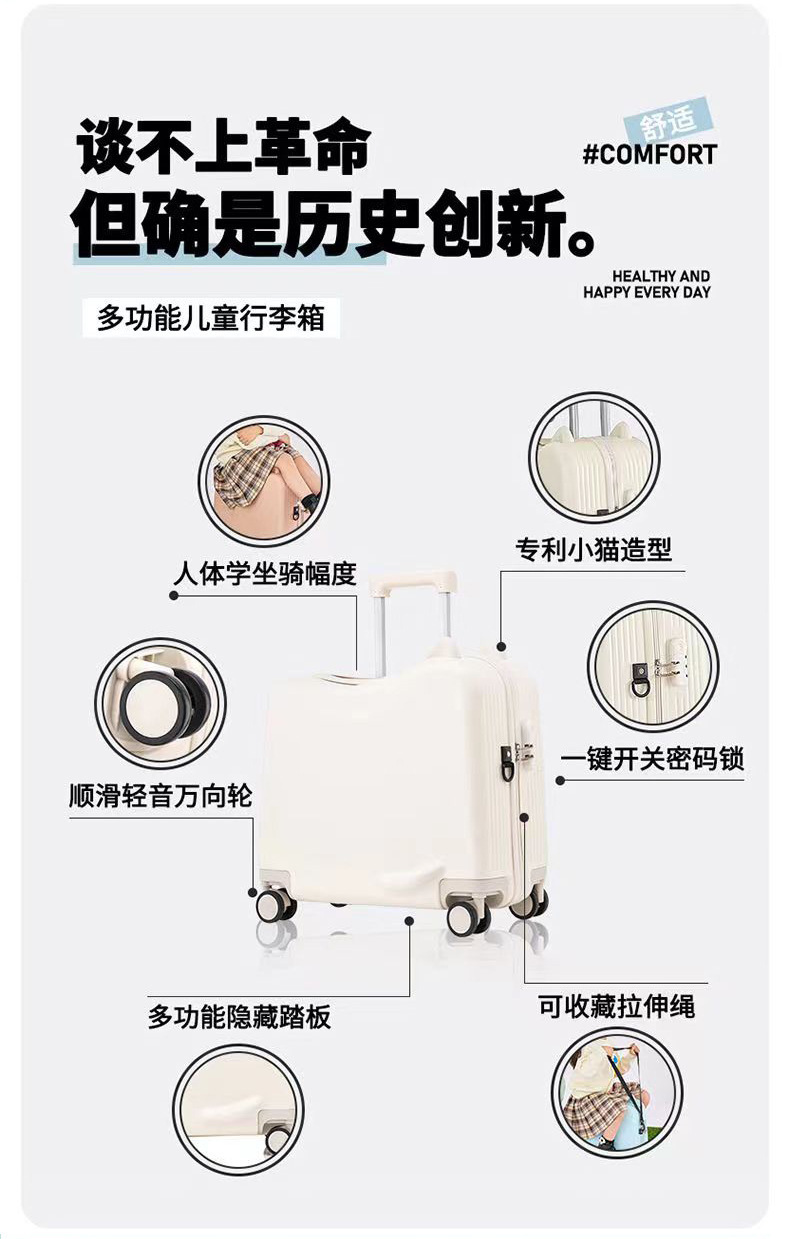 谈不上革命
但确是历史创新。

舒适
#COMFORT

HEALTHY AND HAPPY EVERY DAY

多功能儿童行李箱

人体学坐骑幅度

专利小猫造型

顺滑轻音万向轮

一键开关密码锁

多功能隐藏踏板

可收藏拉伸绳