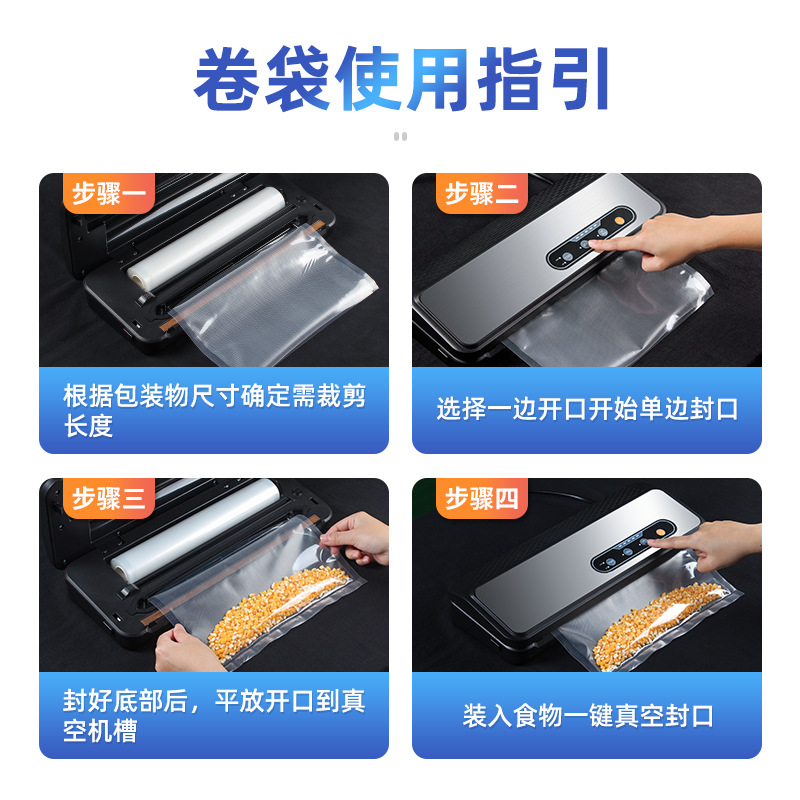 卷袋使用指引

步骤一

根据包装物尺寸确定需裁剪长度

步骤二

选择一边开口开始单边封口

步骤三

封好底部后，平放开口到真空机槽

步骤四

装入食物一键真空封口