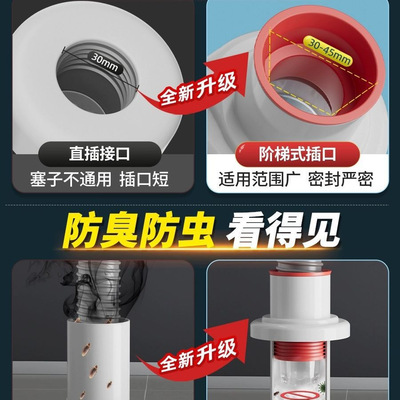 30mm

全新升级

30-45mm

直插接口
塞子不通用 插口短

阶梯式插口
适用范围广 密封严密

防臭防虫 看得见

全新升级