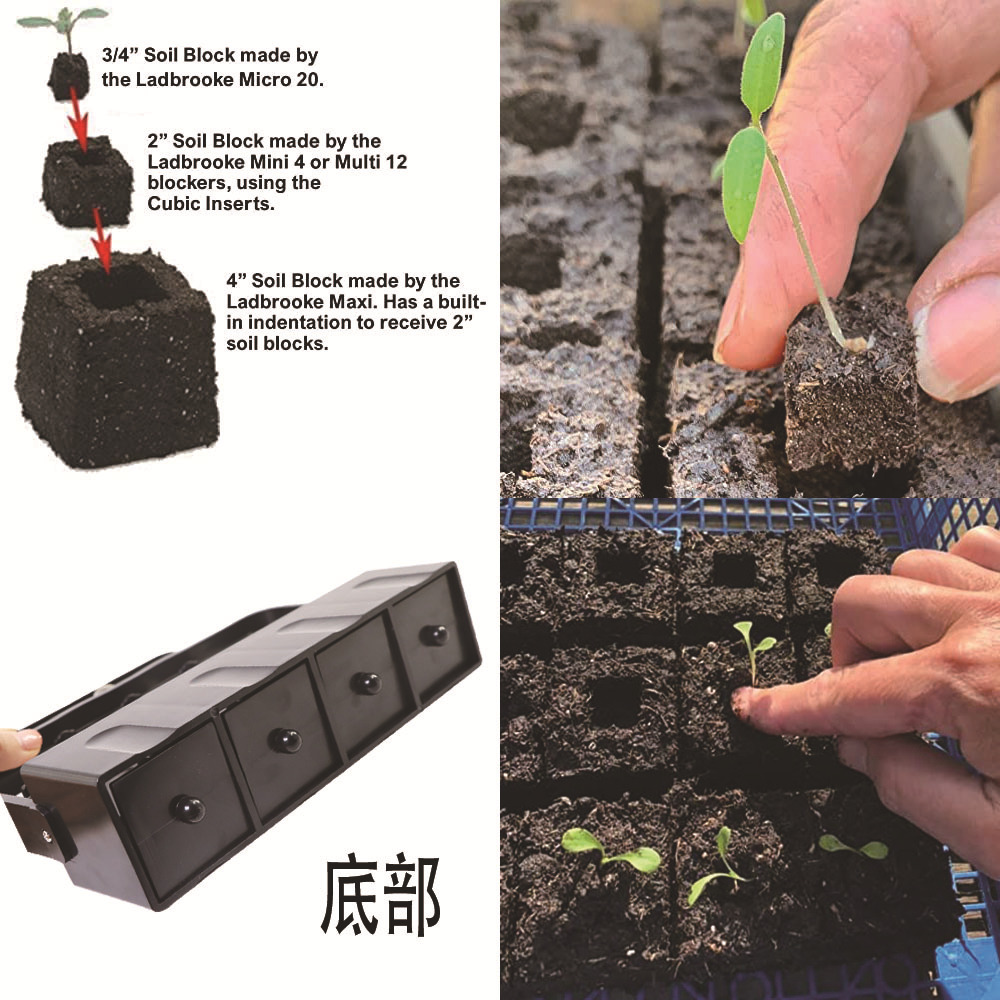 3/4” Soil Block made by the Ladbrooke Micro 20.

2” Soil Block made by the Ladbrooke Mini 4 or Multi 12 blockers, using the Cubic Inserts.

4” Soil Block made by the Ladbrooke Maxi. Has a built-in indentation to receive 2” soil blocks.

底部