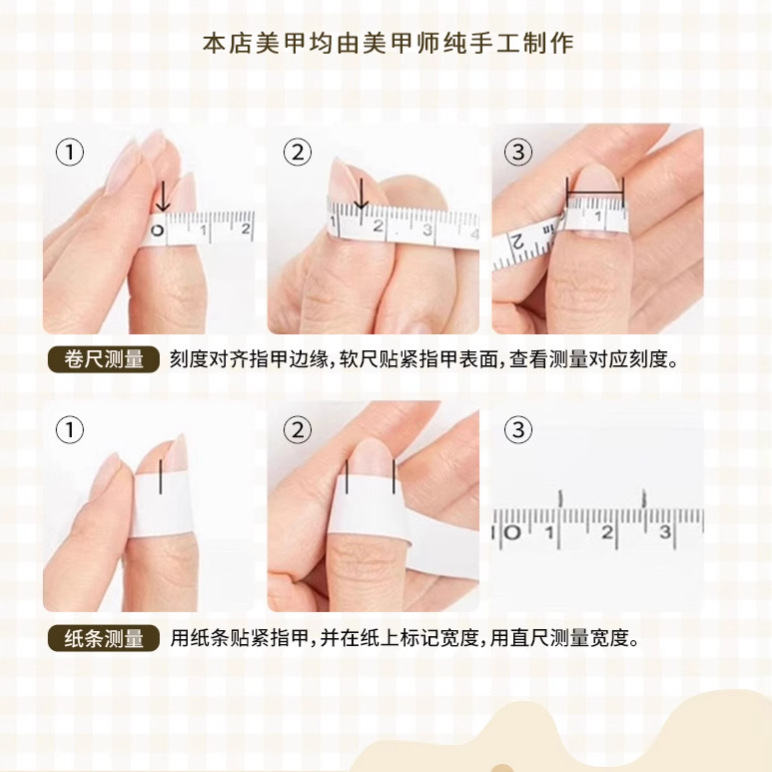 本店美甲均由美甲师纯手工制作

①

0 1 2

②

1 2 3 4

③

2 1

卷尺测量 刻度对齐指甲边缘，软尺贴紧指甲表面，查看测量对应刻度。

①

②

③

0 1 2 3

纸条测量 用纸条贴紧指甲，并在纸上标记宽度，用直尺测量宽度。