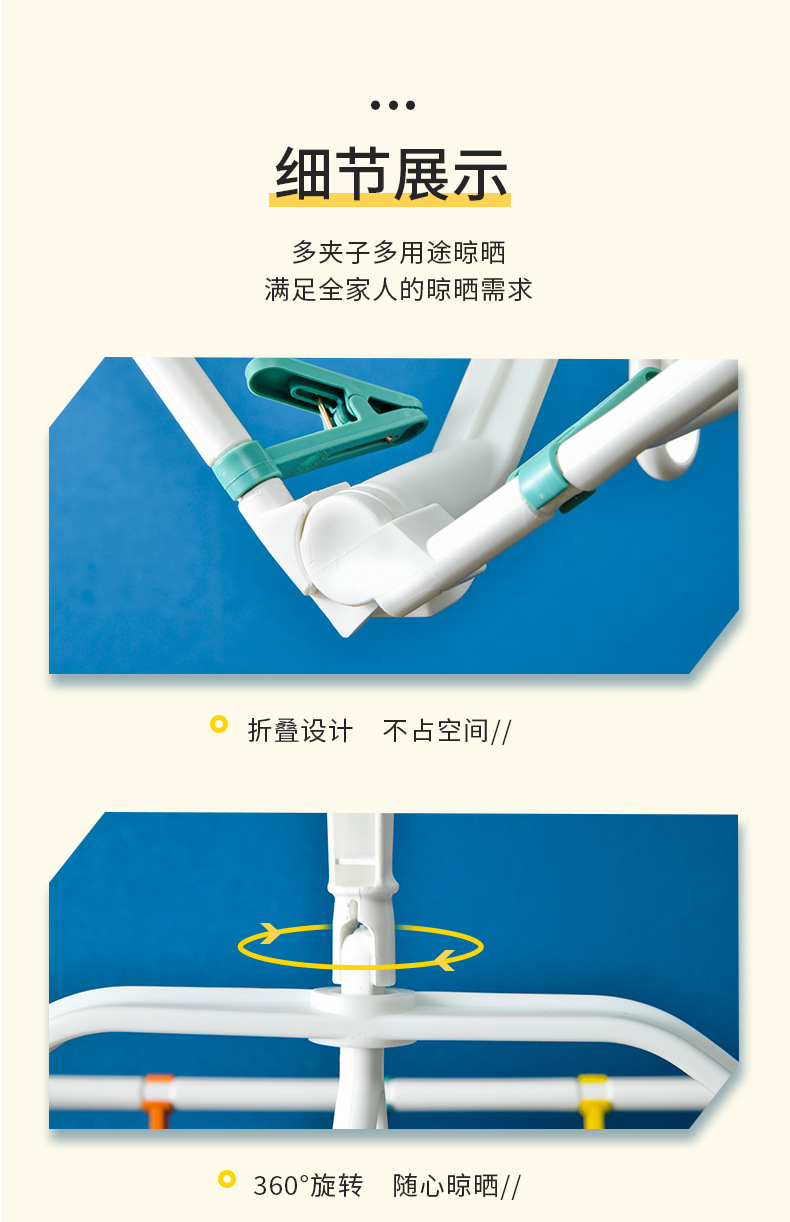 细节展示

多夹子多用途晾晒
满足全家人的晾晒需求

折叠设计　不占空间//

360°旋转　随心晾晒//