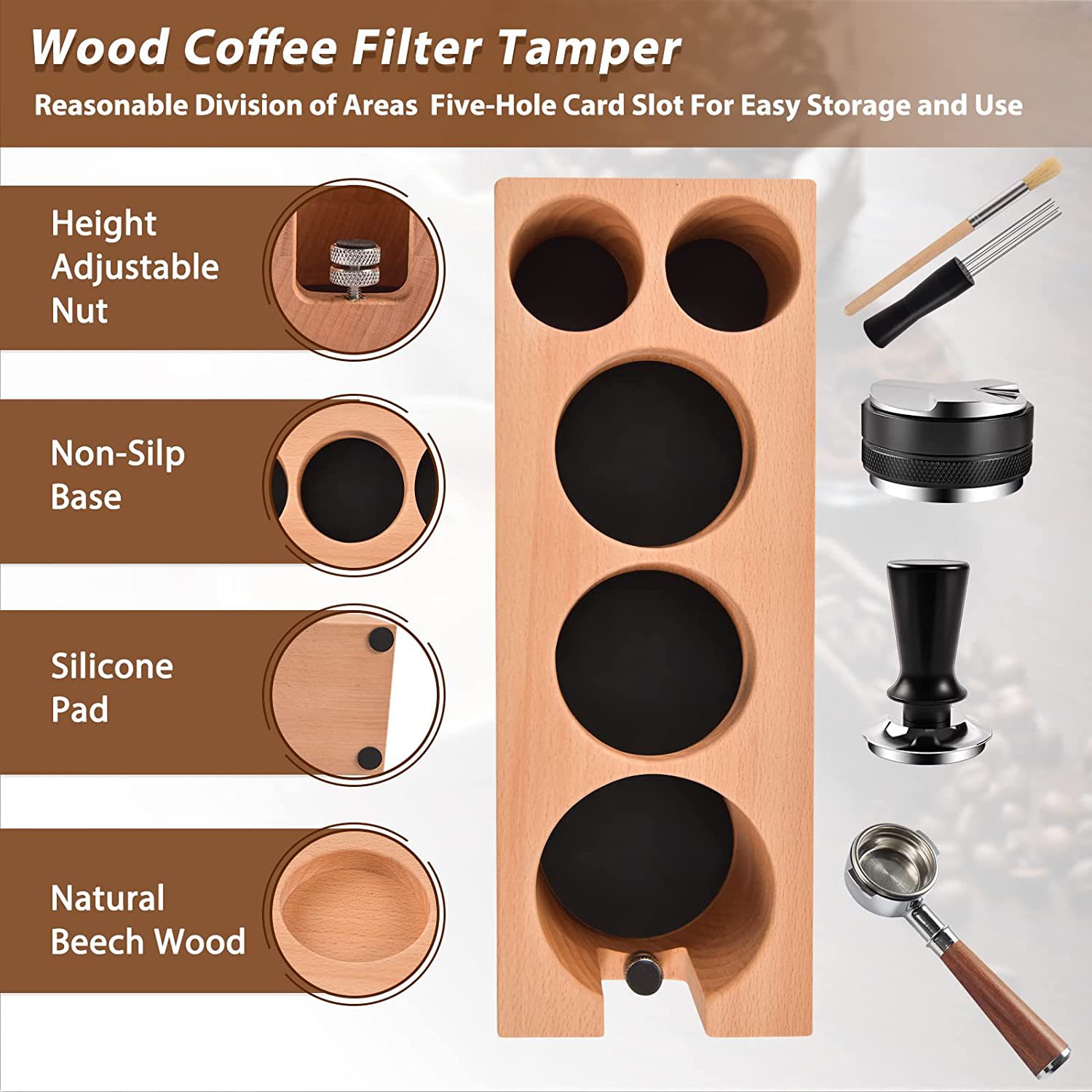 Wood Coffee Filter Tamper

Reasonable Division of Areas Five-Hole Card Slot For Easy Storage and Use

Height Adjustable Nut

Non-Silp Base

Silicone Pad

Natural Beech Wood