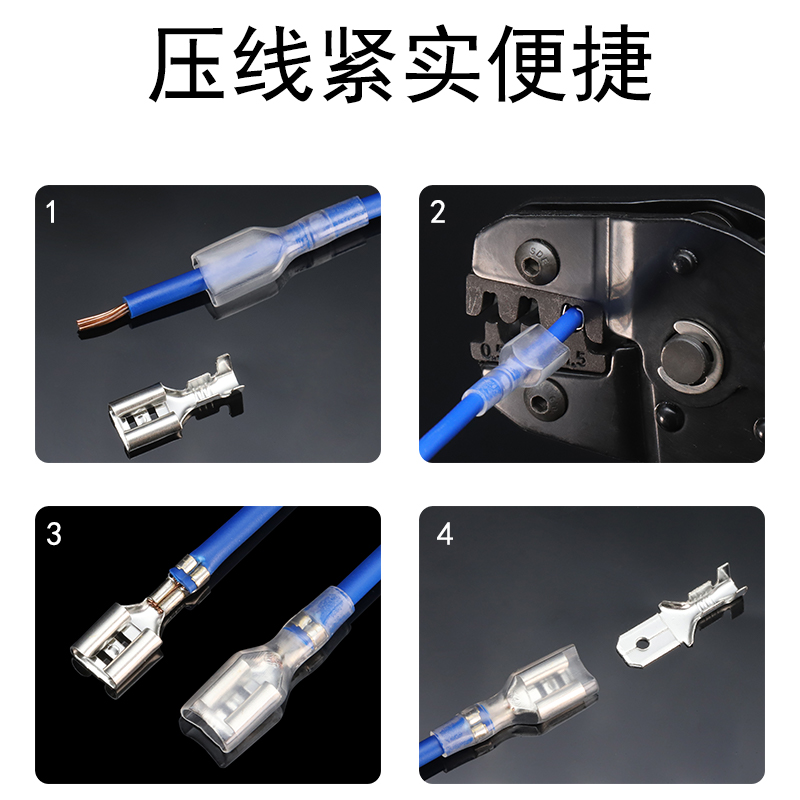 压线紧实便捷

1

2

0.5 1.5

3

4