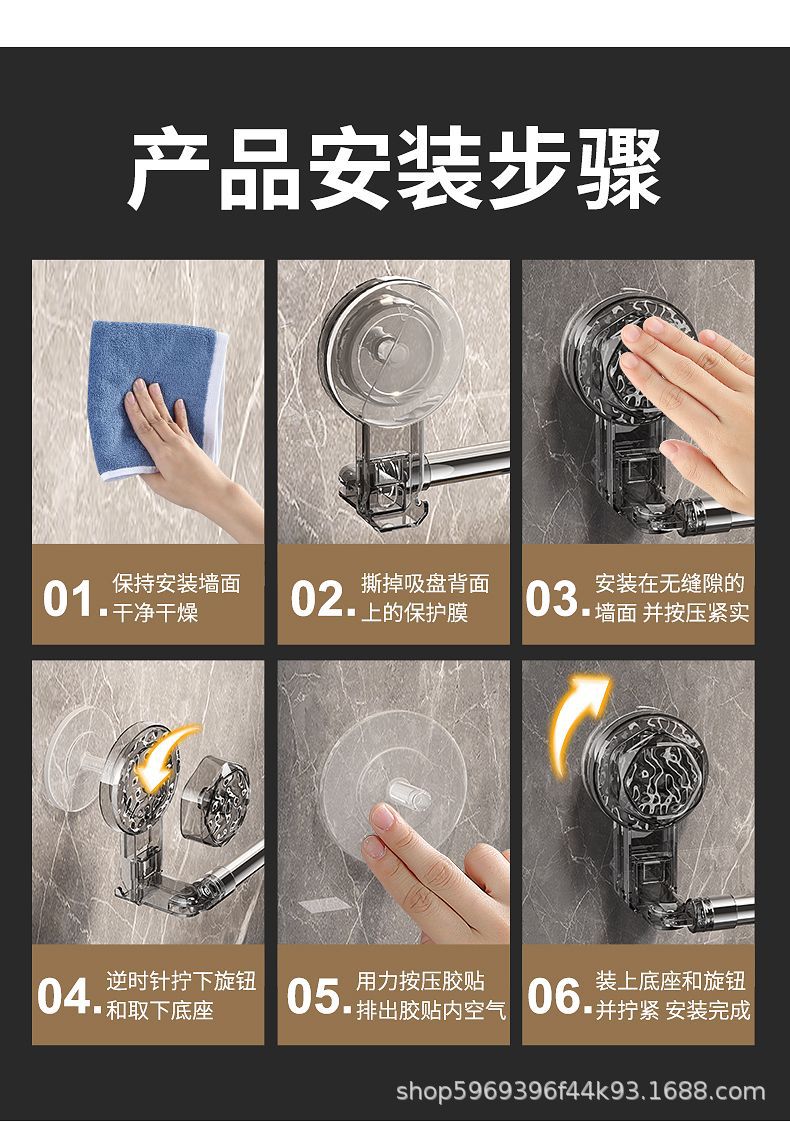 产品安装步骤

01. 保持安装墙面干净干燥

02. 撕掉吸盘背面上的保护膜

03. 安装在无缝隙的墙面 并按压紧实

04. 逆时针拧下旋钮和取下底座

05. 用力按压胶贴排出胶贴内空气

06. 装上底座和旋钮并拧紧 安装完成

shop5969396f44k93.1688.com