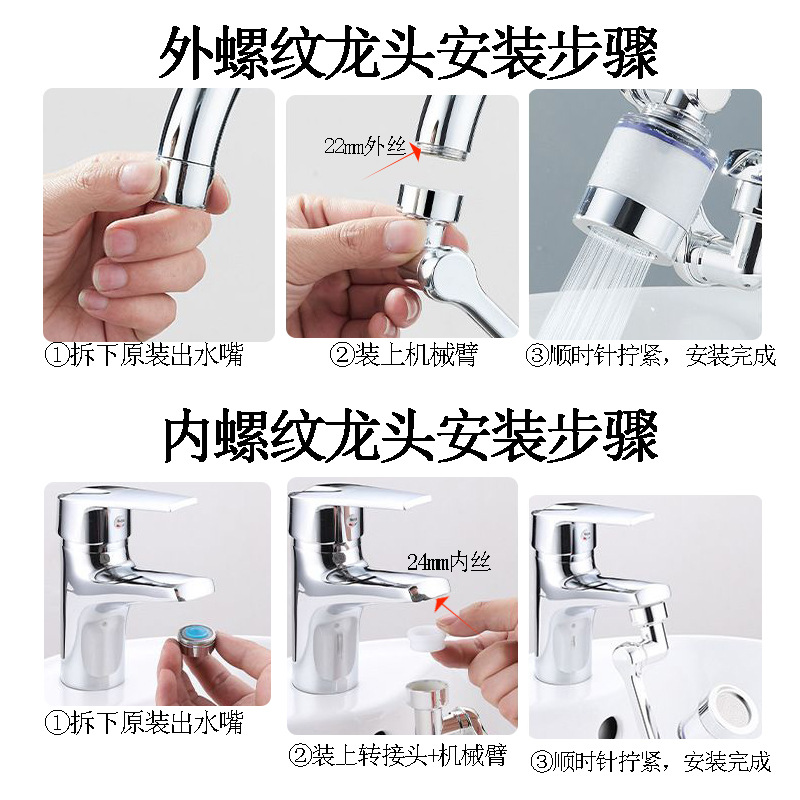 外螺纹龙头安装步骤

22mm外丝

①拆下原装出水嘴

②装上机械臂

③顺时针拧紧，安装完成

内螺纹龙头安装步骤

24mm内丝

①拆下原装出水嘴

②装上转接头+机械臂

③顺时针拧紧，安装完成