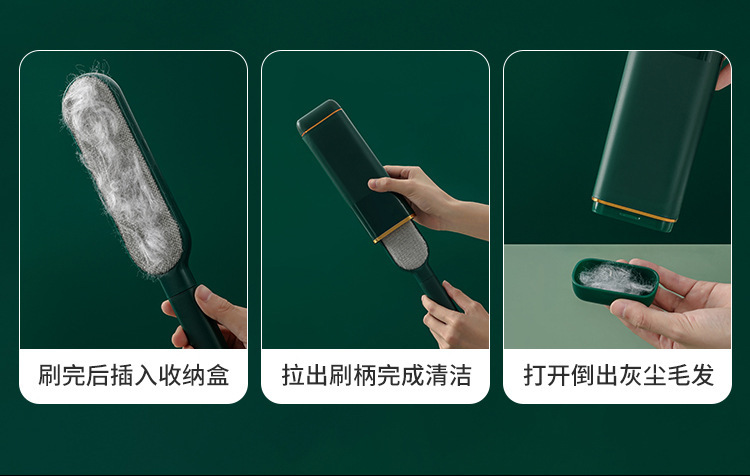 刷完后插入收纳盒

拉出刷柄完成清洁

打开倒出灰尘毛发