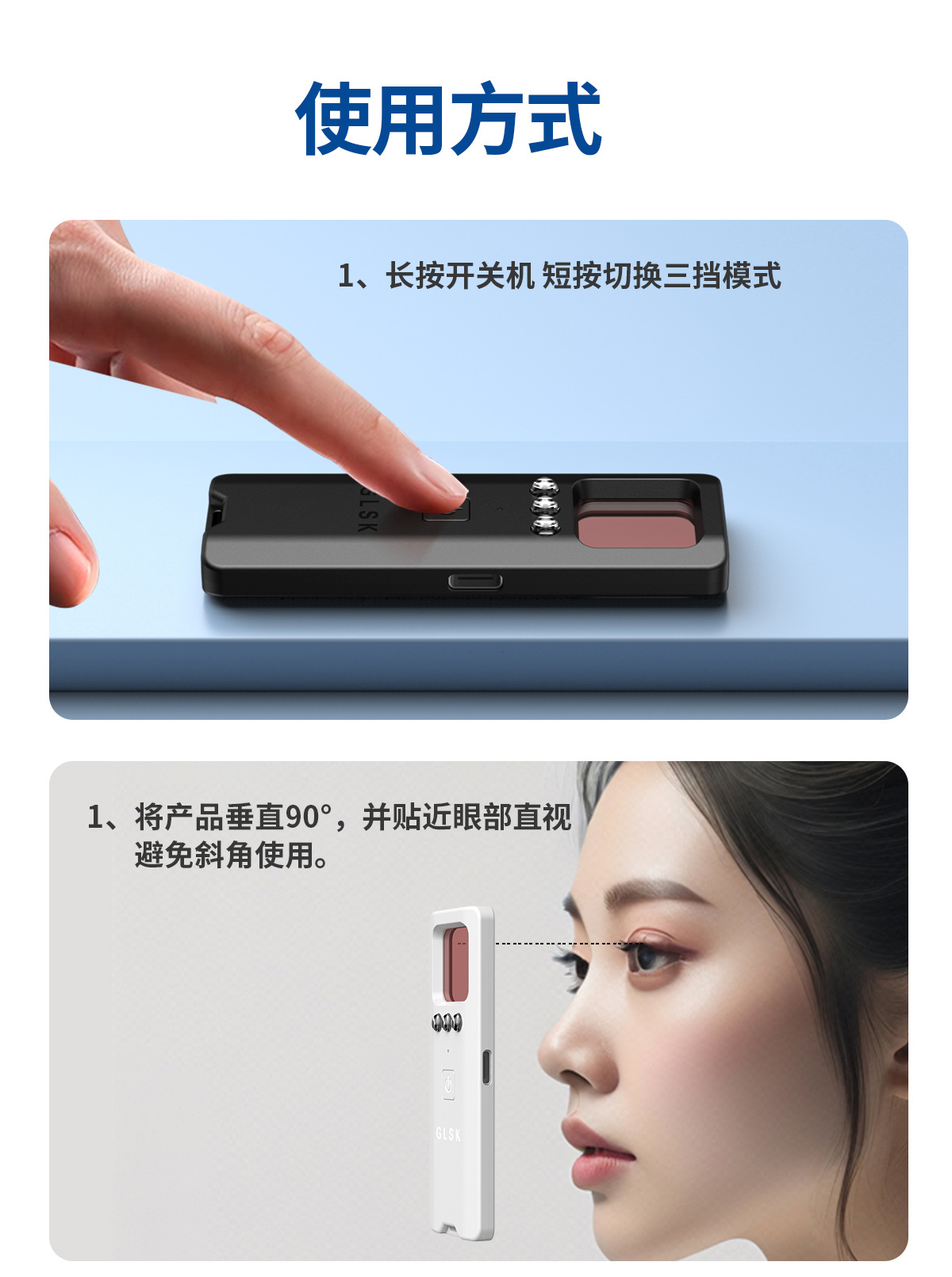 使用方式

1、长按开关机 短按切换三挡模式

GLSK

1、将产品垂直90°，并贴近眼部直视避免斜角使用。

GLSK