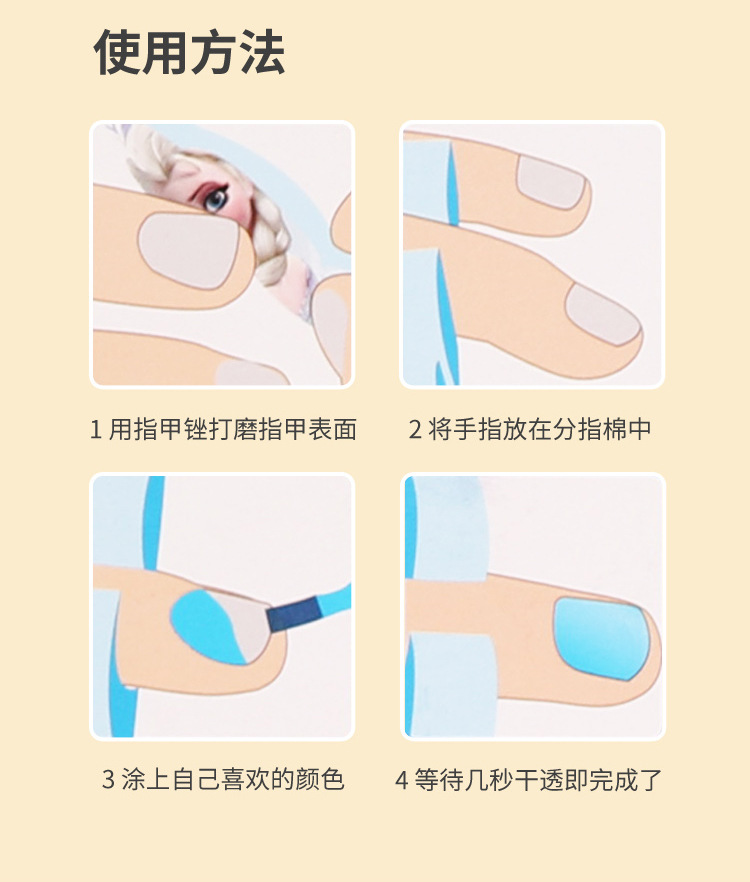 使用方法

1 用指甲锉打磨指甲表面

2 将手指放在分指棉中

3 涂上自己喜欢的颜色

4 等待几秒干透即完成了