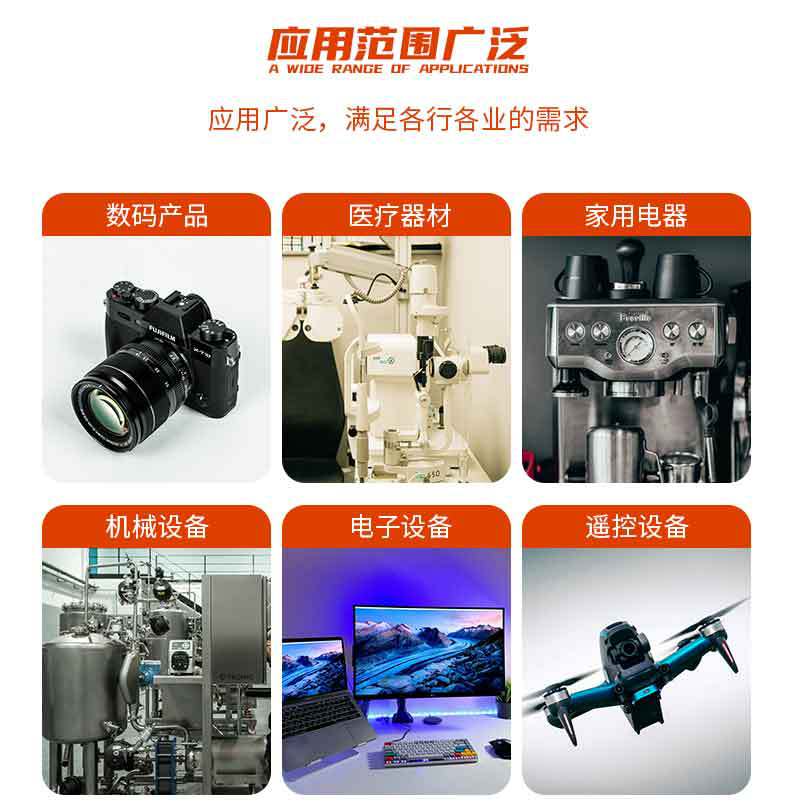 应用范围广泛
A WIDE RANGE OF APPLICATIONS

应用广泛，满足各行各业的需求

数码产品

FUJIFILM

医疗器材

家用电器

Breville

机械设备

电子设备

遥控设备