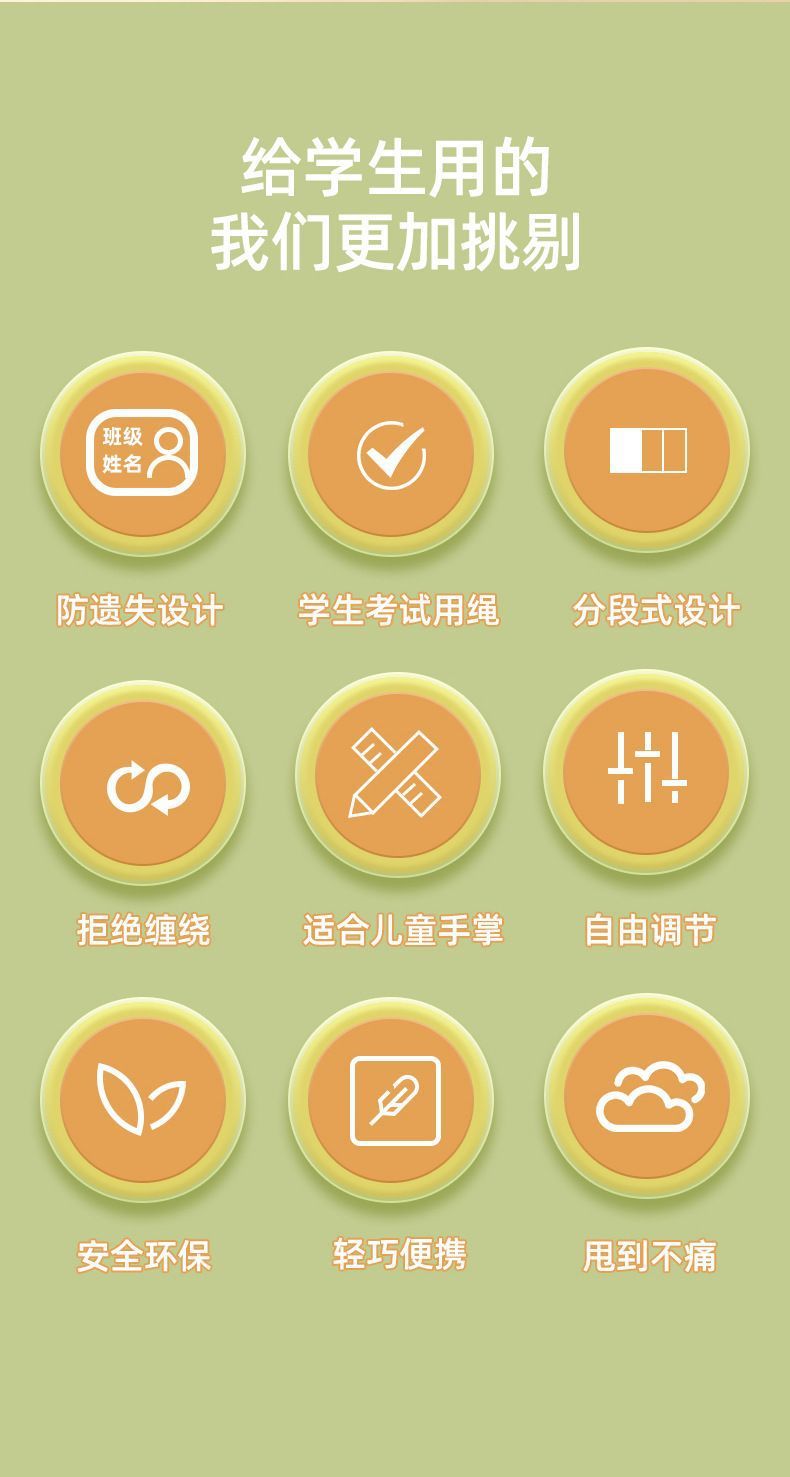 给学生用的
我们更加挑剔

班级
姓名

防遗失设计

学生考试用绳

分段式设计

拒绝缠绕

适合儿童手掌

自由调节

安全环保

轻巧便携

甩到不痛