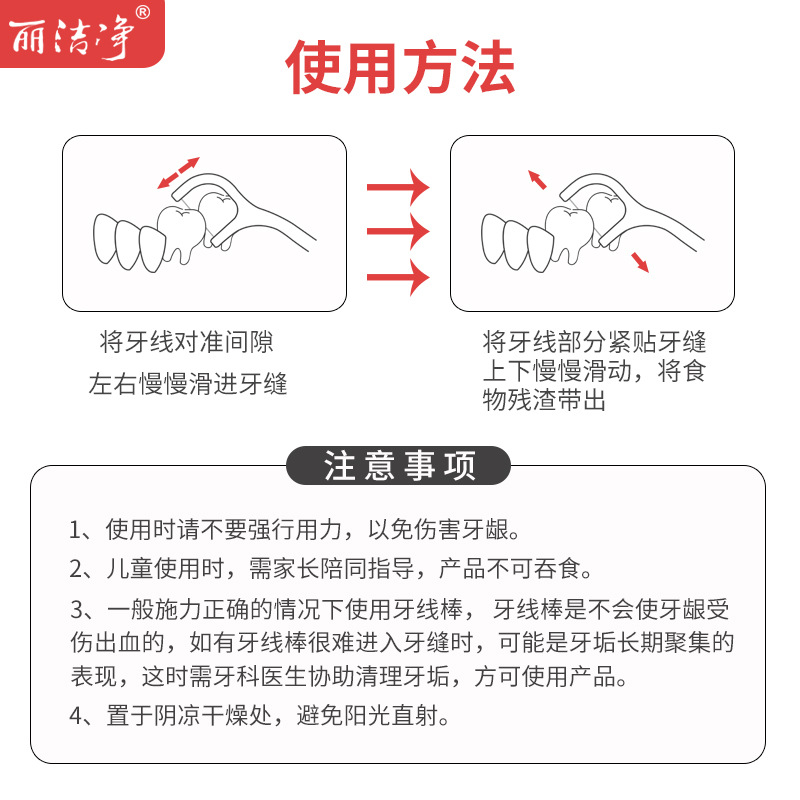 丽洁净®

使用方法

将牙线对准间隙
左右慢慢滑进牙缝

将牙线部分紧贴牙缝上下慢慢滑动，将食物残渣带出

注意事项

1、使用时请不要强行用力，以免伤害牙龈。

2、儿童使用时，需家长陪同指导，产品不可吞食。

3、一般施力正确的情况下使用牙线棒，牙线棒是不会使牙龈受伤出血的，如有牙线棒很难进入牙缝时，可能是牙垢长期聚集的表现，这时需牙科医生协助清理牙垢，方可使用产品。

4、置于阴凉干燥处，避免阳光直射。