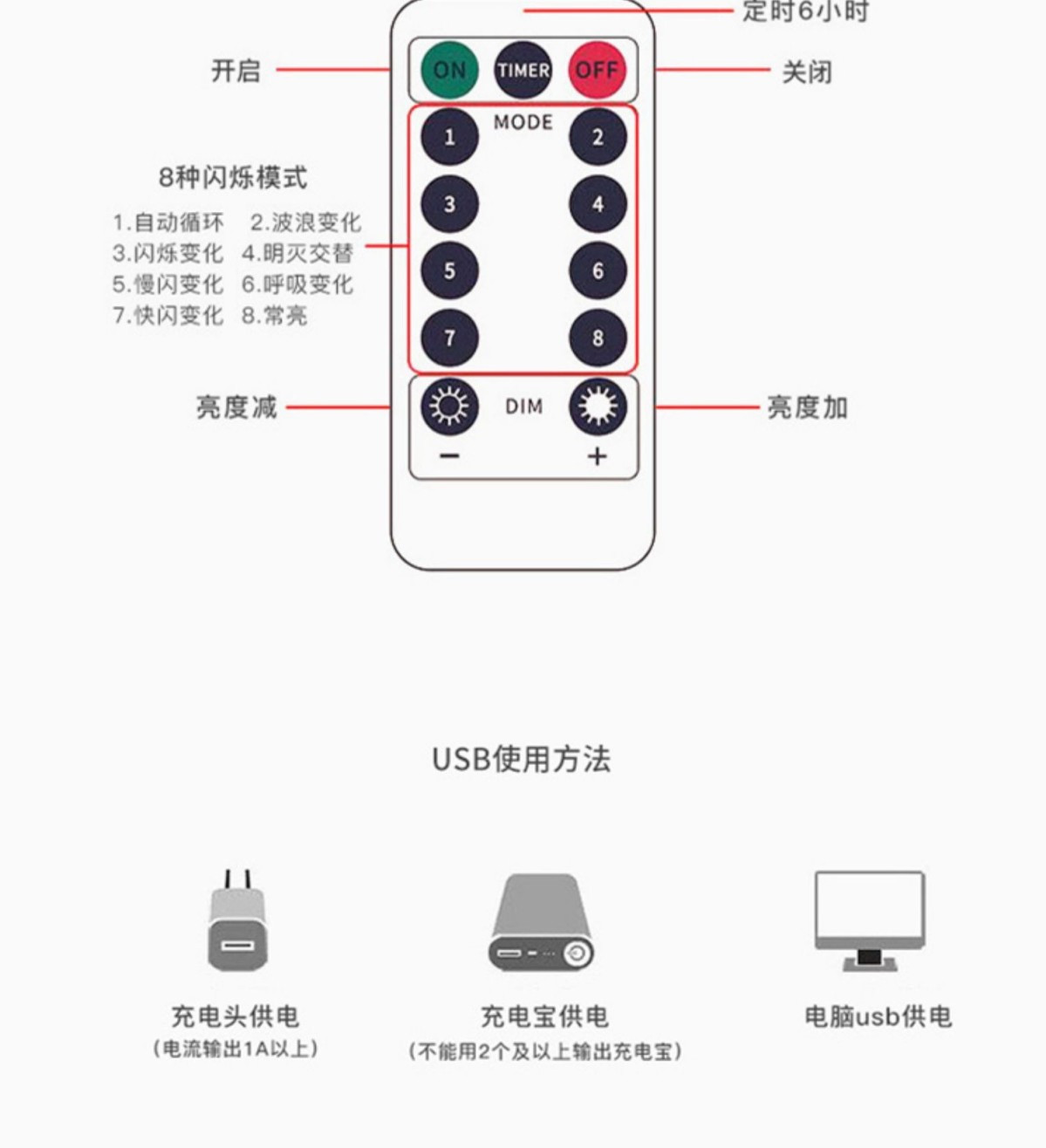 定时6小时

开启

ON TIMER OFF

关闭

MODE

1 2

3 4

5 6

7 8

8种闪烁模式

1.自动循环 2.波浪变化
3.闪烁变化 4.明灭交替
5.慢闪变化 6.呼吸变化
7.快闪变化 8.常亮

亮度减

DIM

− +

亮度加

USB使用方法

充电头供电
(电流输出1A以上)

充电宝供电
(不能用2个及以上输出充电宝)

电脑usb供电