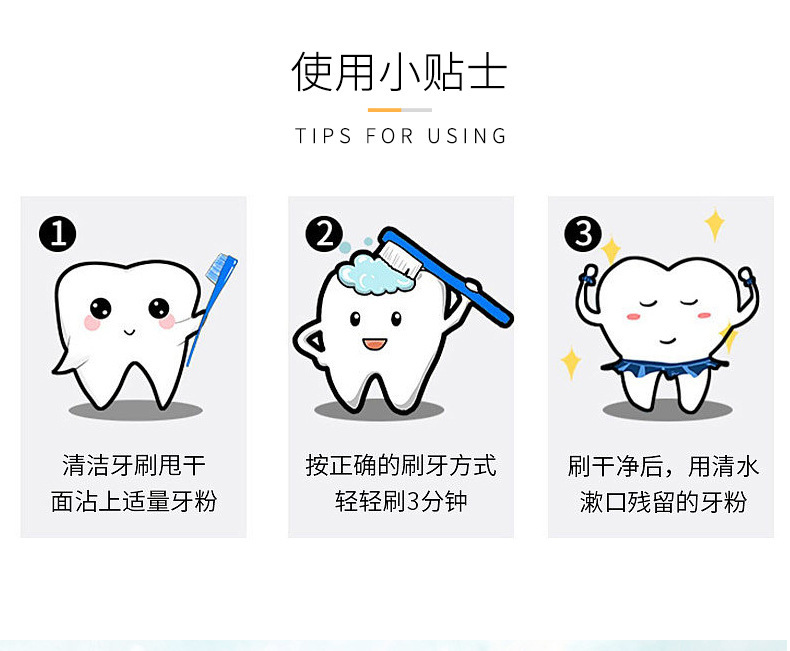 使用小贴士

TIPS FOR USING

1
清洁牙刷甩干
面沾上适量牙粉

2
按正确的刷牙方式
轻轻刷3分钟

3
刷干净后，用清水
漱口残留的牙粉