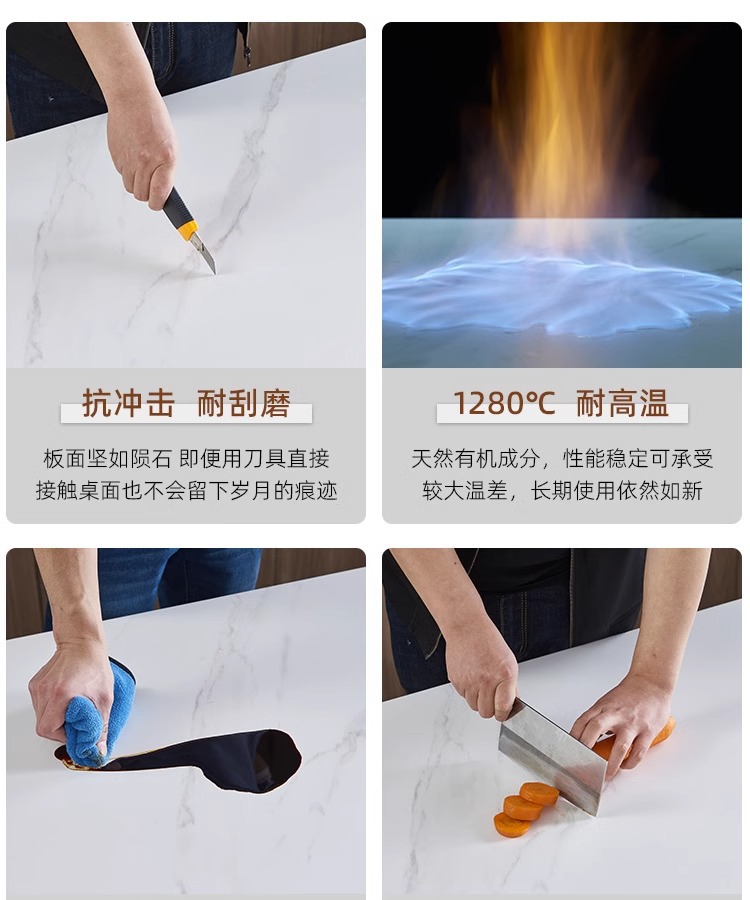 抗冲击 耐刮磨

板面坚如陨石 即便用刀具直接接触桌面也不会留下岁月的痕迹

1280℃ 耐高温

天然有机成分，性能稳定可承受较大温差，长期使用依然如新