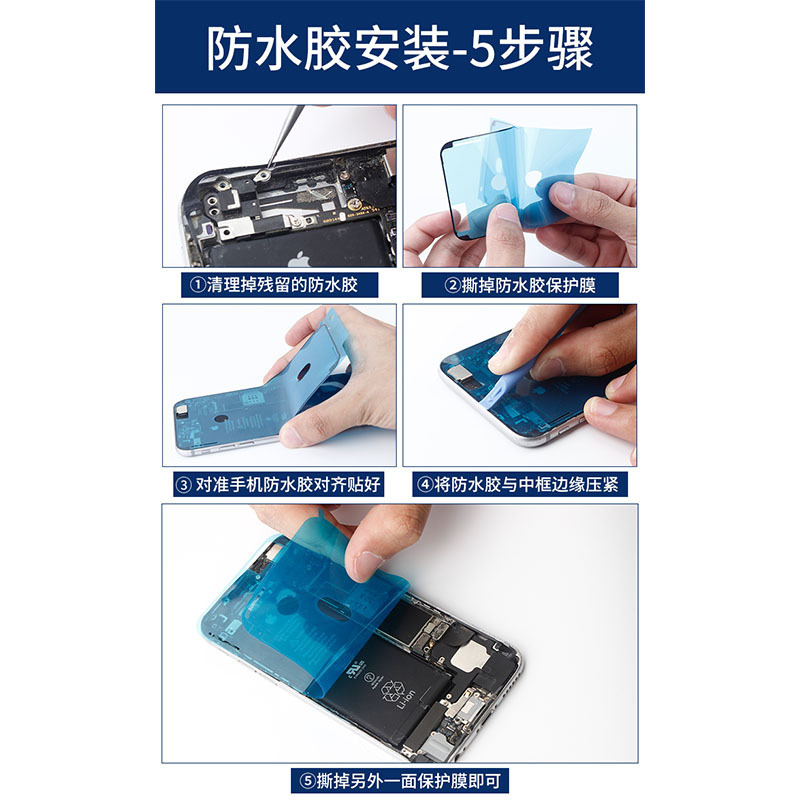 防水胶安装-5步骤

①清理掉残留的防水胶

②撕掉防水胶保护膜

③ 对准手机防水胶对齐贴好

④将防水胶与中框边缘压紧

Li-ion

⑤撕掉另外一面保护膜即可