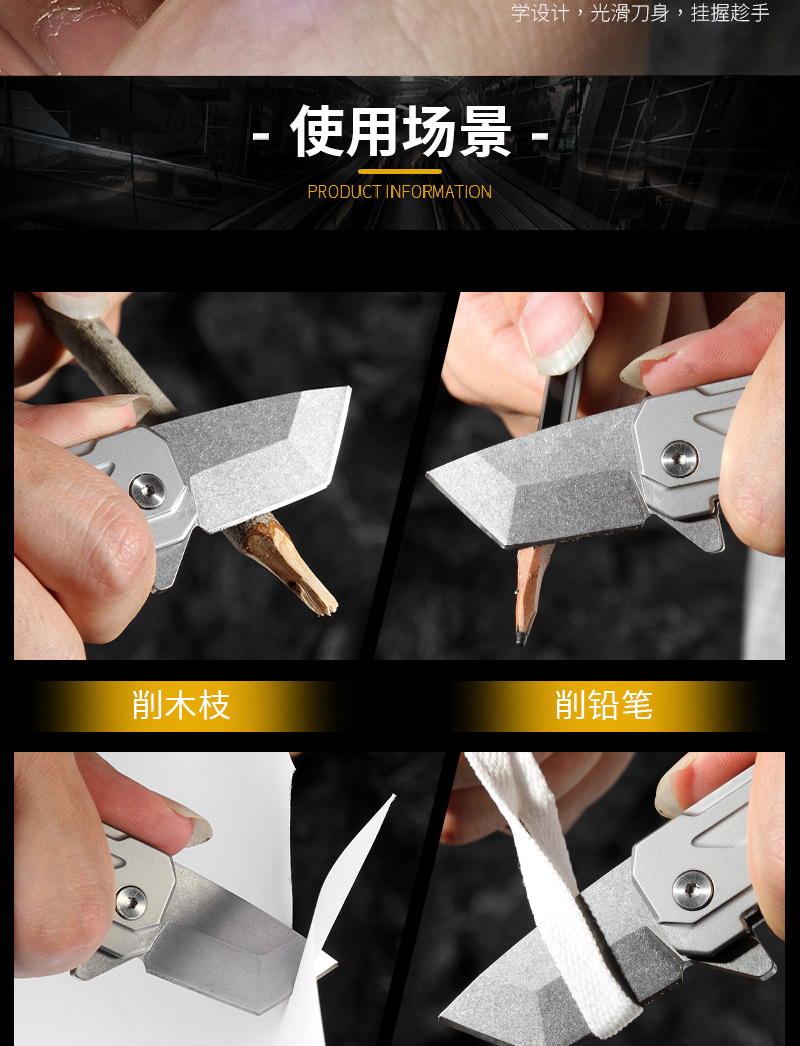 学设计，光滑刀身，挂握趁手

- 使用场景 -

PRODUCT INFORMATION

削木枝

削铅笔