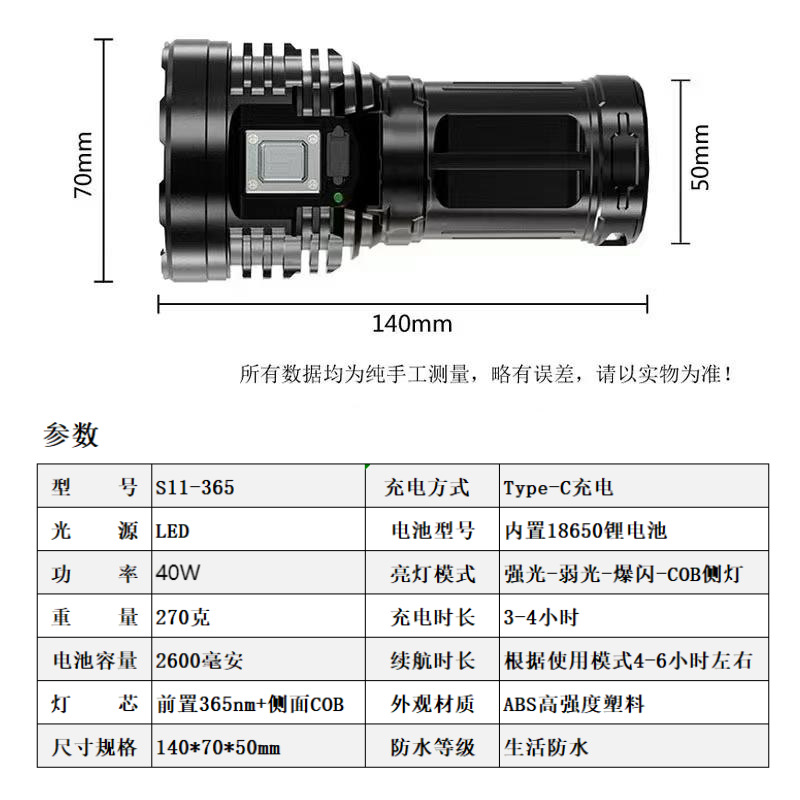 70mm

50mm

140mm

所有数据均为纯手工测量，略有误差，请以实物为准！

参数

| 型　　号 | S11-365 | 充电方式 | Type-C充电 |
|---|---|---|---|
| 光　　源 | LED | 电池型号 | 内置18650锂电池 |
| 功　　率 | 40W | 亮灯模式 | 强光-弱光-爆闪-COB侧灯 |
| 重　　量 | 270克 | 充电时长 | 3-4小时 |
| 电池容量 | 2600毫安 | 续航时长 | 根据使用模式4-6小时左右 |
| 灯　　芯 | 前置365nm+侧面COB | 外观材质 | ABS高强度塑料 |
| 尺寸规格 | 140*70*50mm | 防水等级 | 生活防水 |