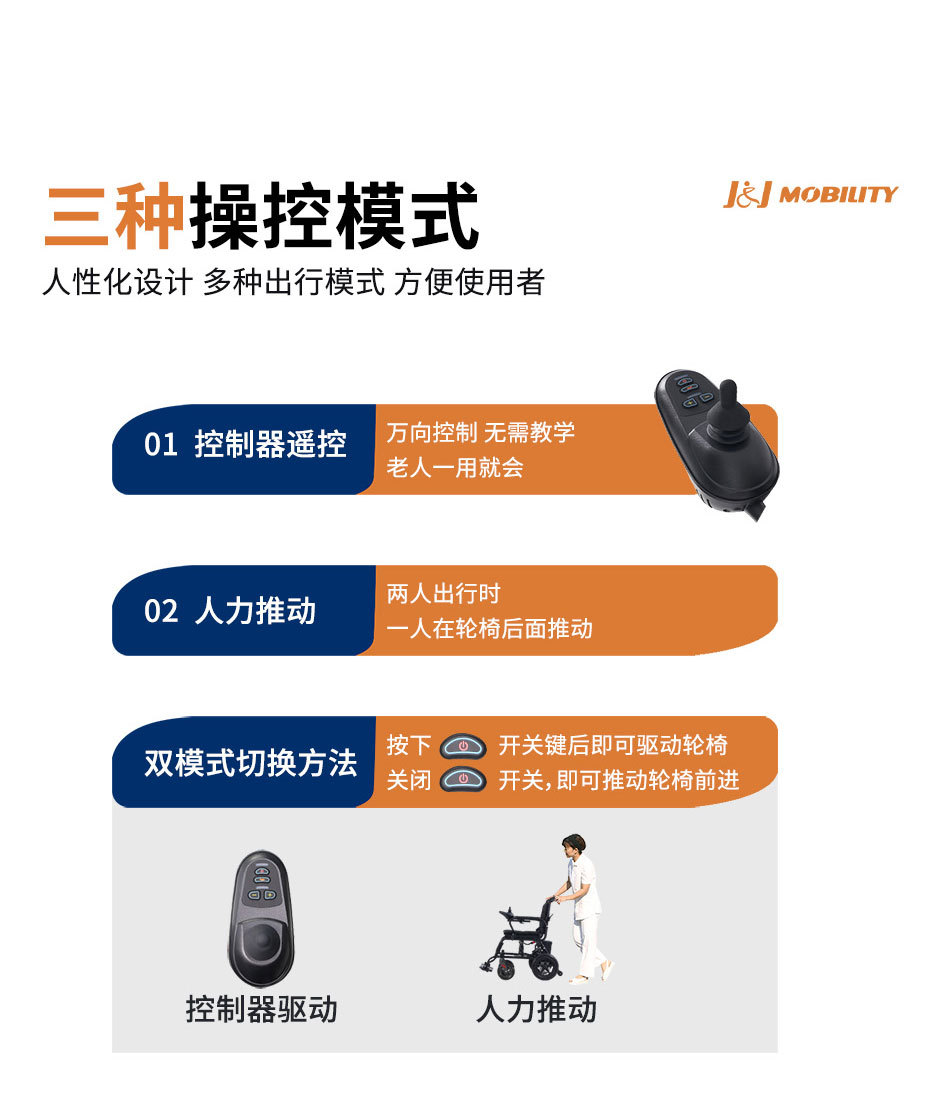 三种操控模式

J&J MOBILITY

人性化设计 多种出行模式 方便使用者

01 控制器遥控

万向控制 无需教学
老人一用就会

02 人力推动

两人出行时
一人在轮椅后面推动

双模式切换方法

按下 开关键后即可驱动轮椅
关闭 开关,即可推动轮椅前进

控制器驱动

人力推动