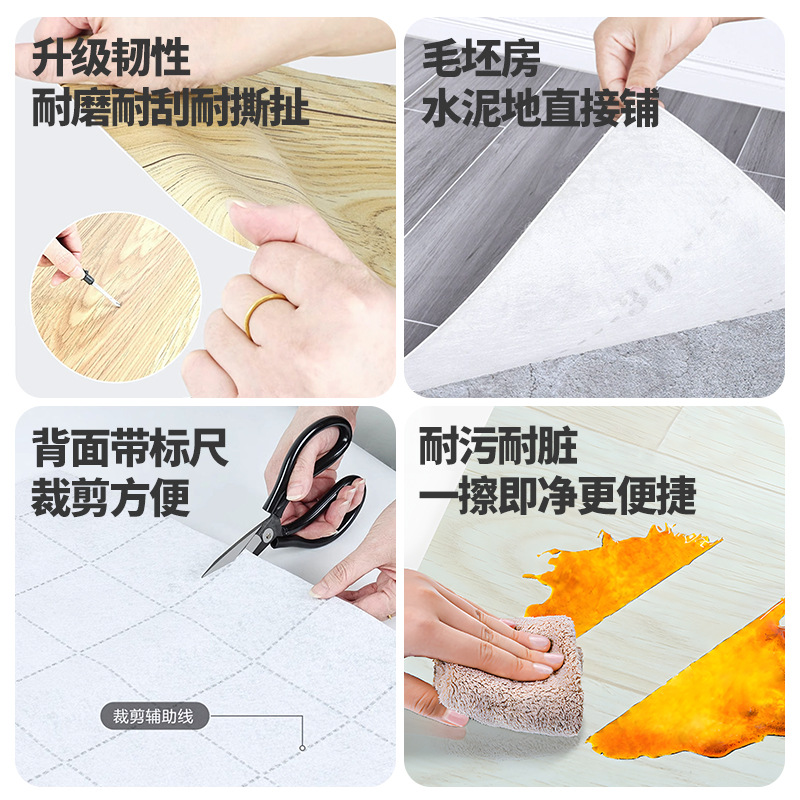 升级韧性
耐磨耐刮耐撕扯

毛坯房
水泥地直接铺

背面带标尺
裁剪方便

裁剪辅助线

耐污耐脏
一擦即净更便捷