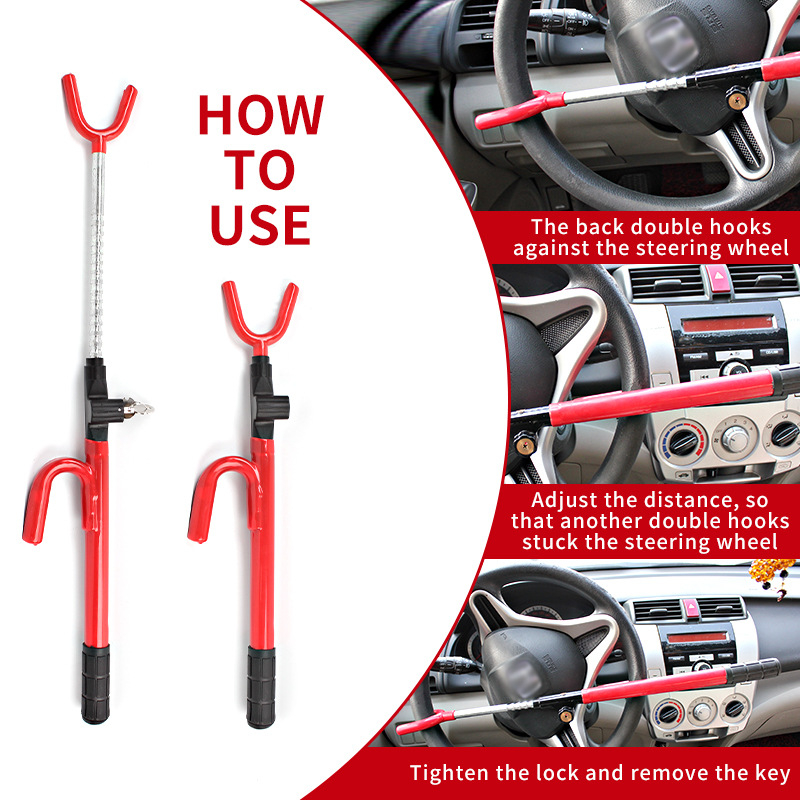 HOW TO USE

The back double hooks against the steering wheel

Adjust the distance, so that another double hooks stuck the steering wheel

Tighten the lock and remove the key