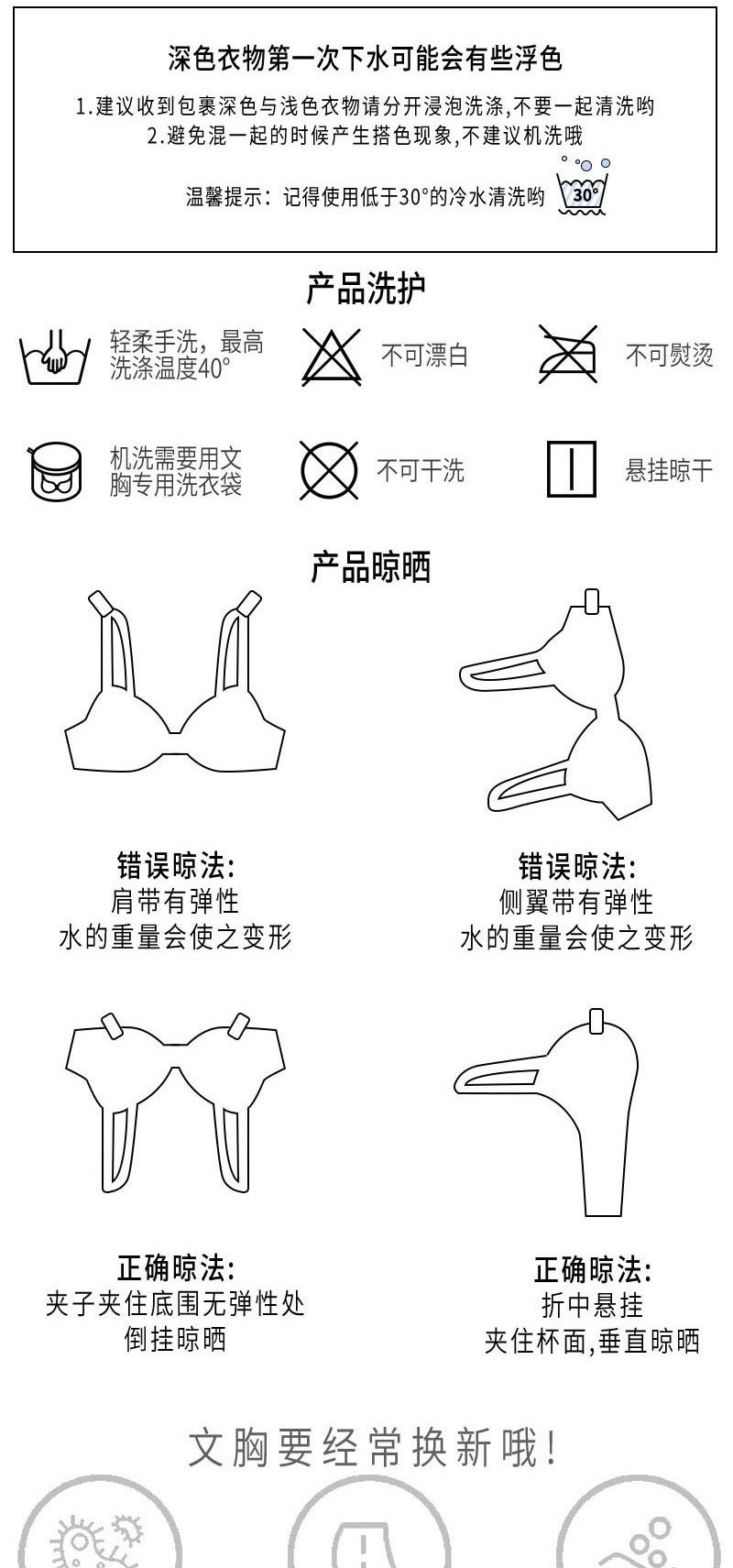 深色衣物第一次下水可能会有些浮色

1.建议收到包裹深色与浅色衣物请分开浸泡洗涤,不要一起清洗哟
2.避免混一起的时候产生搭色现象,不建议机洗哦

温馨提示：记得使用低于30°的冷水清洗哟 30°

产品洗护

轻柔手洗，最高洗涤温度40°

不可漂白

不可熨烫

机洗需要用文胸专用洗衣袋

不可干洗

悬挂晾干

产品晾晒

错误晾法:
肩带有弹性
水的重量会使之变形

错误晾法:
侧翼带有弹性
水的重量会使之变形

正确晾法:
夹子夹住底围无弹性处
倒挂晾晒

正确晾法:
折中悬挂
夹住杯面,垂直晾晒

文胸要经常换新哦!