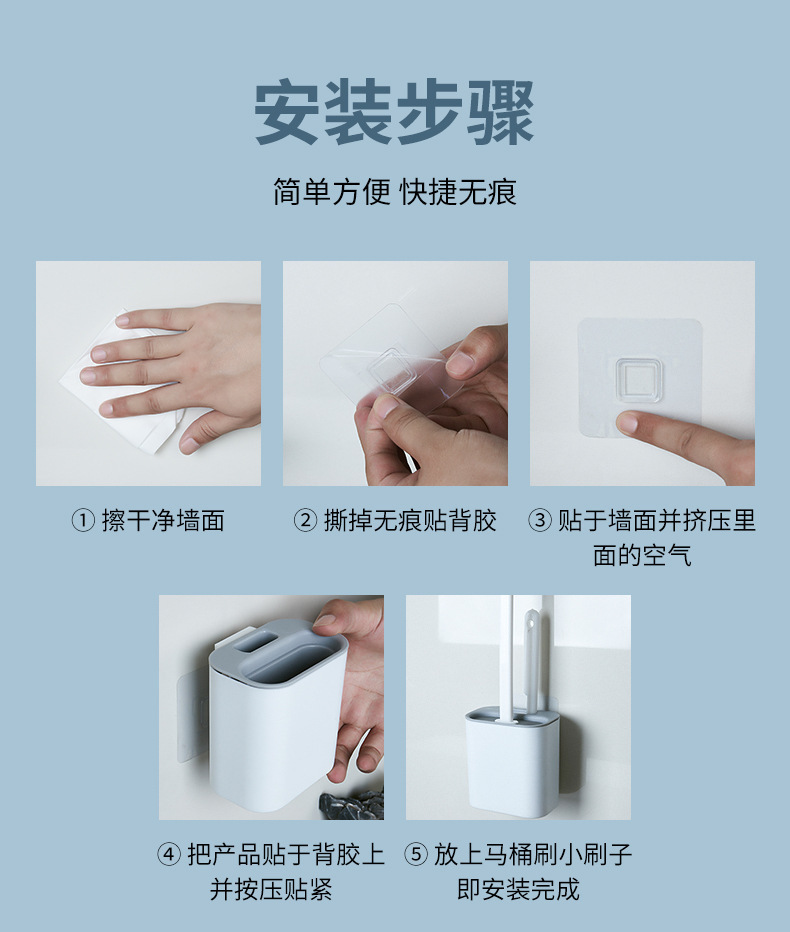 安装步骤

简单方便 快捷无痕

① 擦干净墙面

② 撕掉无痕贴背胶

③ 贴于墙面并挤压里面的空气

④ 把产品贴于背胶上并按压贴紧

⑤ 放上马桶刷小刷子即安装完成