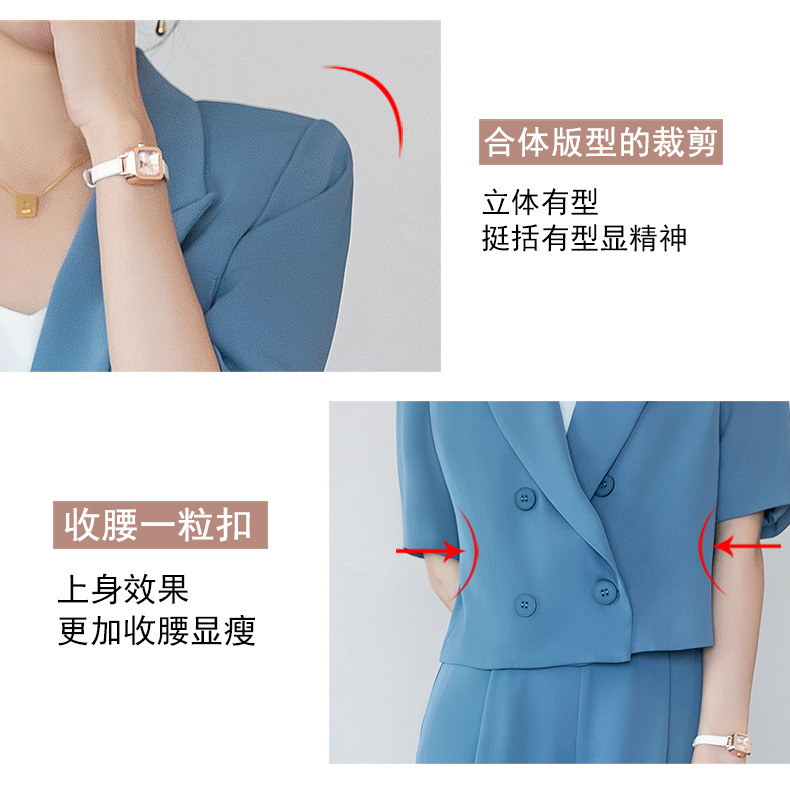 合体版型的裁剪

立体有型
挺括有型显精神

收腰一粒扣

上身效果
更加收腰显瘦