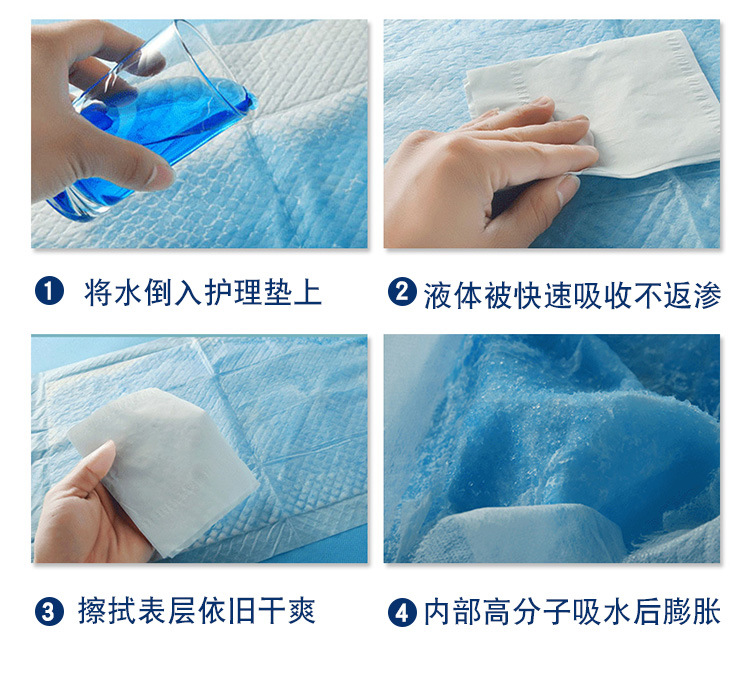 1 将水倒入护理垫上

2 液体被快速吸收不返渗

3 擦拭表层依旧干爽

4 内部高分子吸水后膨胀