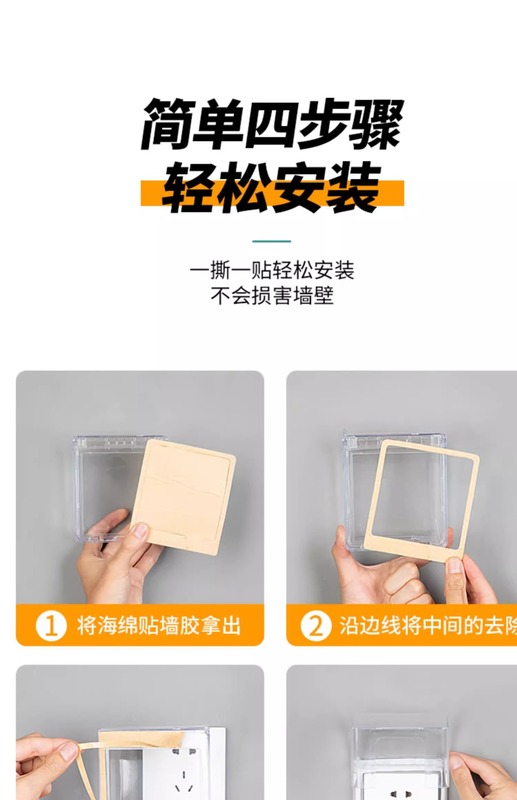 简单四步骤
轻松安装

一撕一贴轻松安装
不会损害墙壁

1 将海绵贴墙胶拿出

2 沿边线将中间的去除