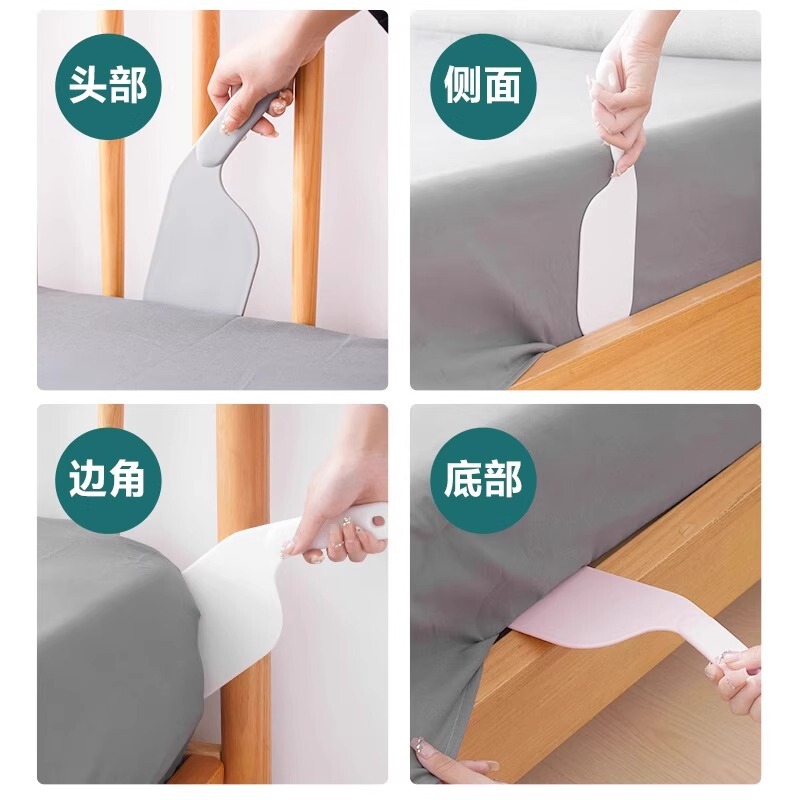 头部

侧面

边角

底部