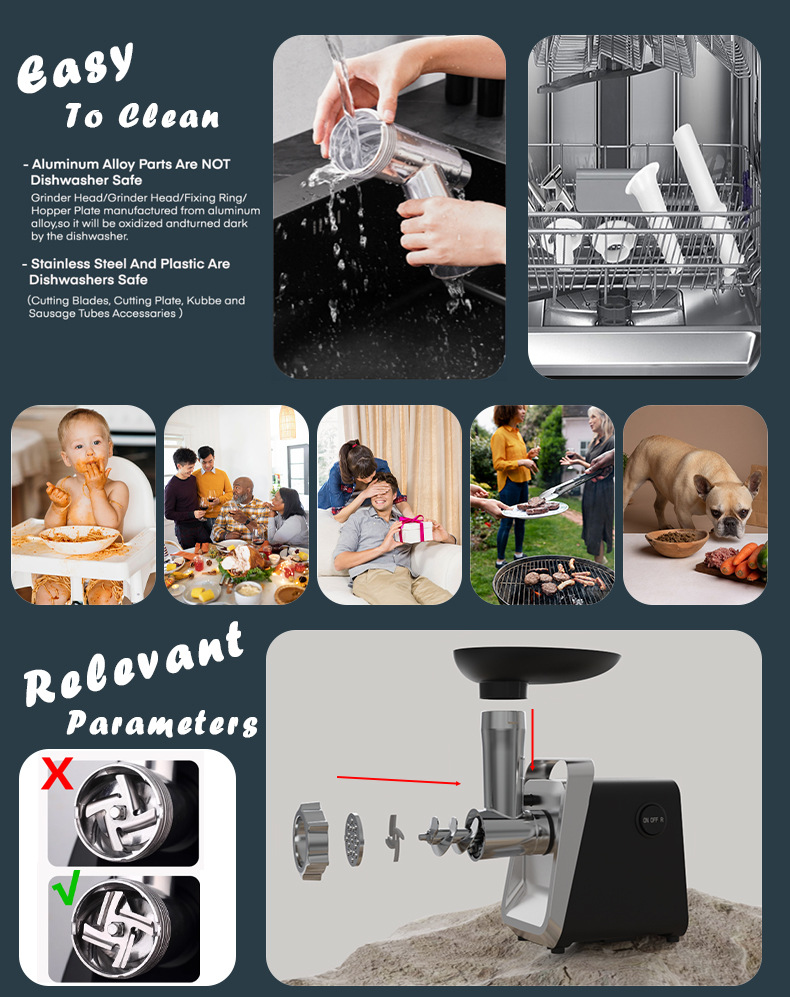 Easy
To Clean

- Aluminum Alloy Parts Are NOT Dishwasher Safe
Grinder Head/Grinder Head/Fixing Ring/ Hopper Plate manufactured from aluminum alloy,so it will be oxidized andturned dark by the dishwasher.

- Stainless Steel And Plastic Are Dishwashers Safe
(Cutting Blades, Cutting Plate, Kubbe and Sausage Tubes Accessaries )

Relevant
Parameters

X

√

ON OFF R