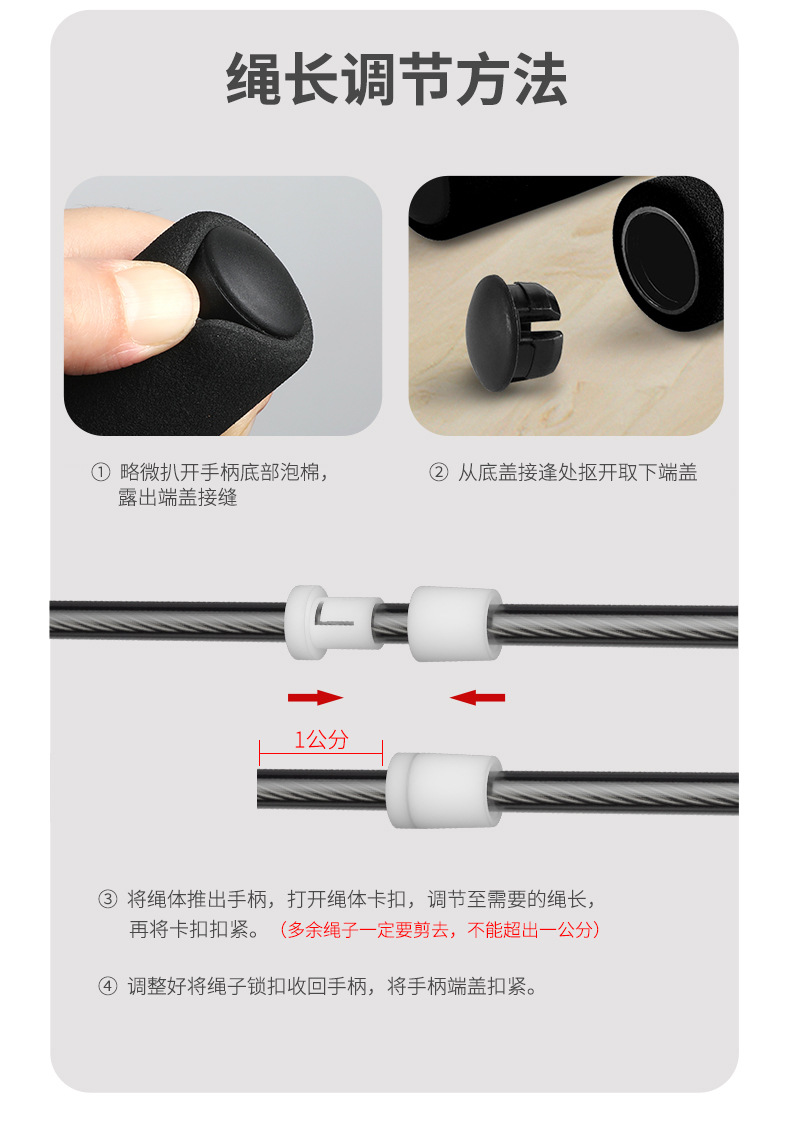 绳长调节方法

① 略微扒开手柄底部泡棉，露出端盖接缝

② 从底盖接逢处抠开取下端盖

1公分

③ 将绳体推出手柄，打开绳体卡扣，调节至需要的绳长，再将卡扣扣紧。（多余绳子一定要剪去，不能超出一公分）

④ 调整好将绳子锁扣收回手柄，将手柄端盖扣紧。