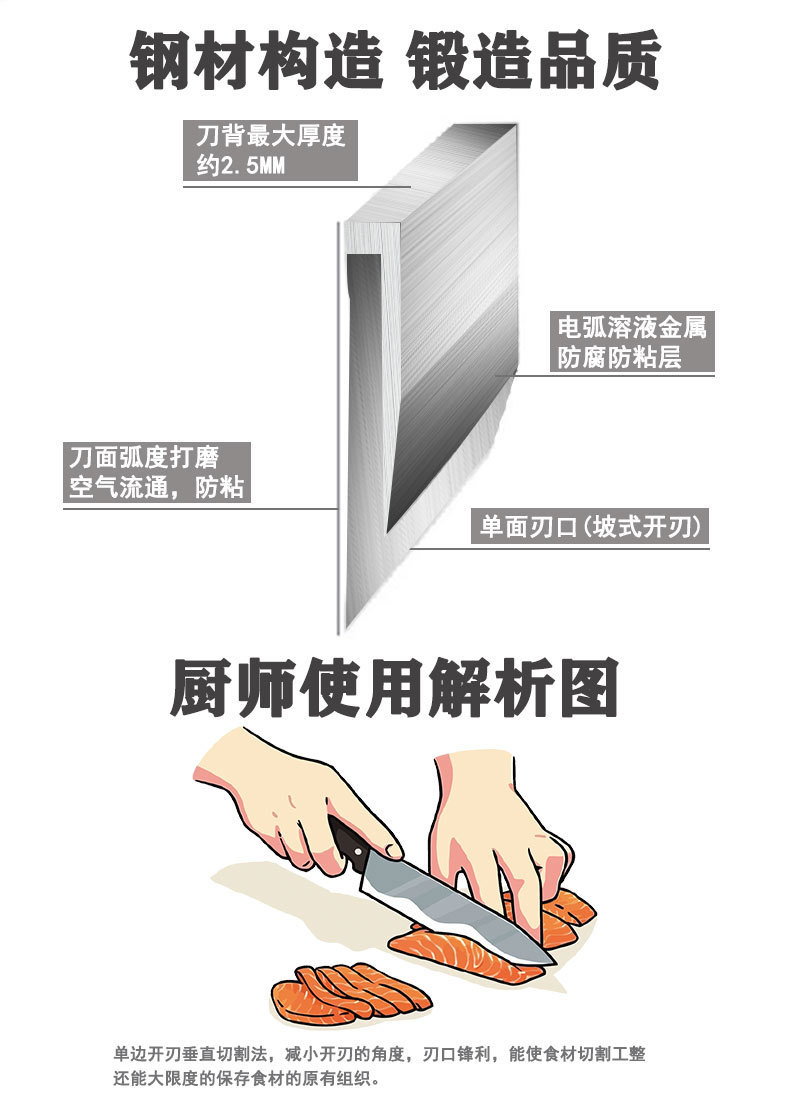 钢材构造 锻造品质

刀背最大厚度
约2.5MM

电弧溶液金属
防腐防粘层

刀面弧度打磨
空气流通，防粘

单面刃口(坡式开刃)

厨师使用解析图

单边开刃垂直切割法，减小开刃的角度，刃口锋利，能使食材切割工整还能大限度的保存食材的原有组织。