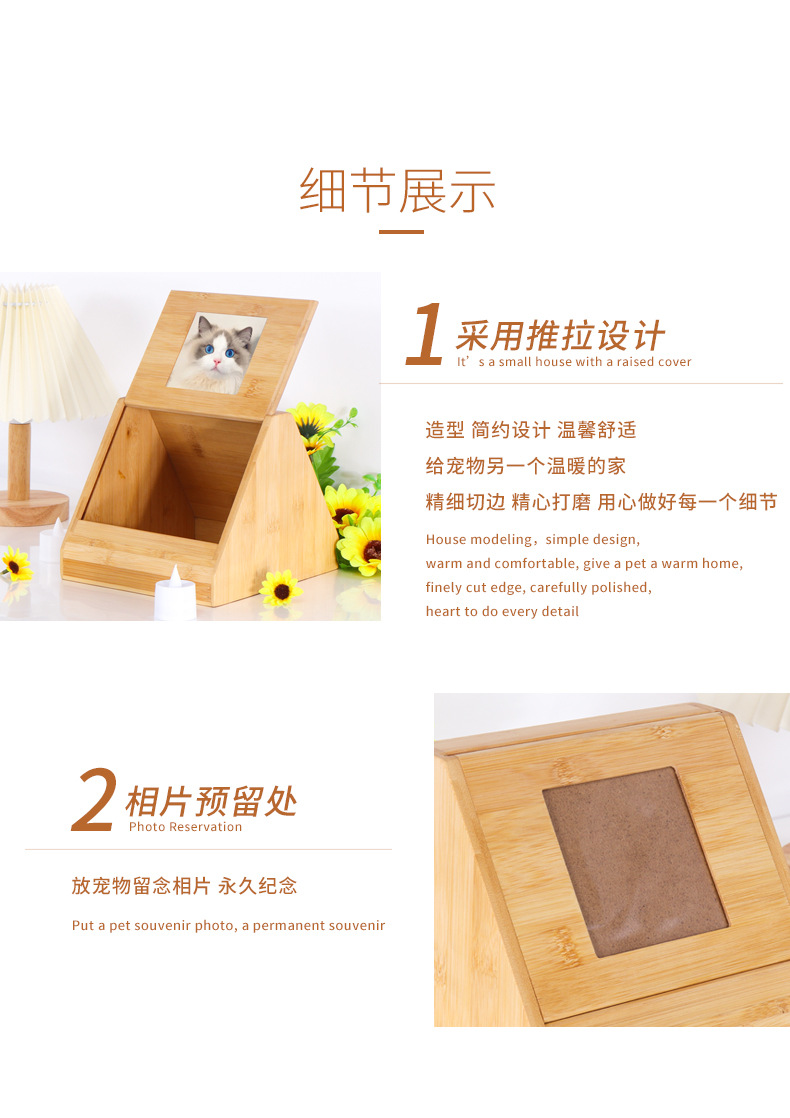 细节展示

1 采用推拉设计
It’s a small house with a raised cover

造型 简约设计 温馨舒适
给宠物另一个温暖的家
精细切边 精心打磨 用心做好每一个细节

House modeling，simple design,
warm and comfortable, give a pet a warm home,
finely cut edge, carefully polished,
heart to do every detail

2 相片预留处
Photo Reservation

放宠物留念相片 永久纪念

Put a pet souvenir photo, a permanent souvenir