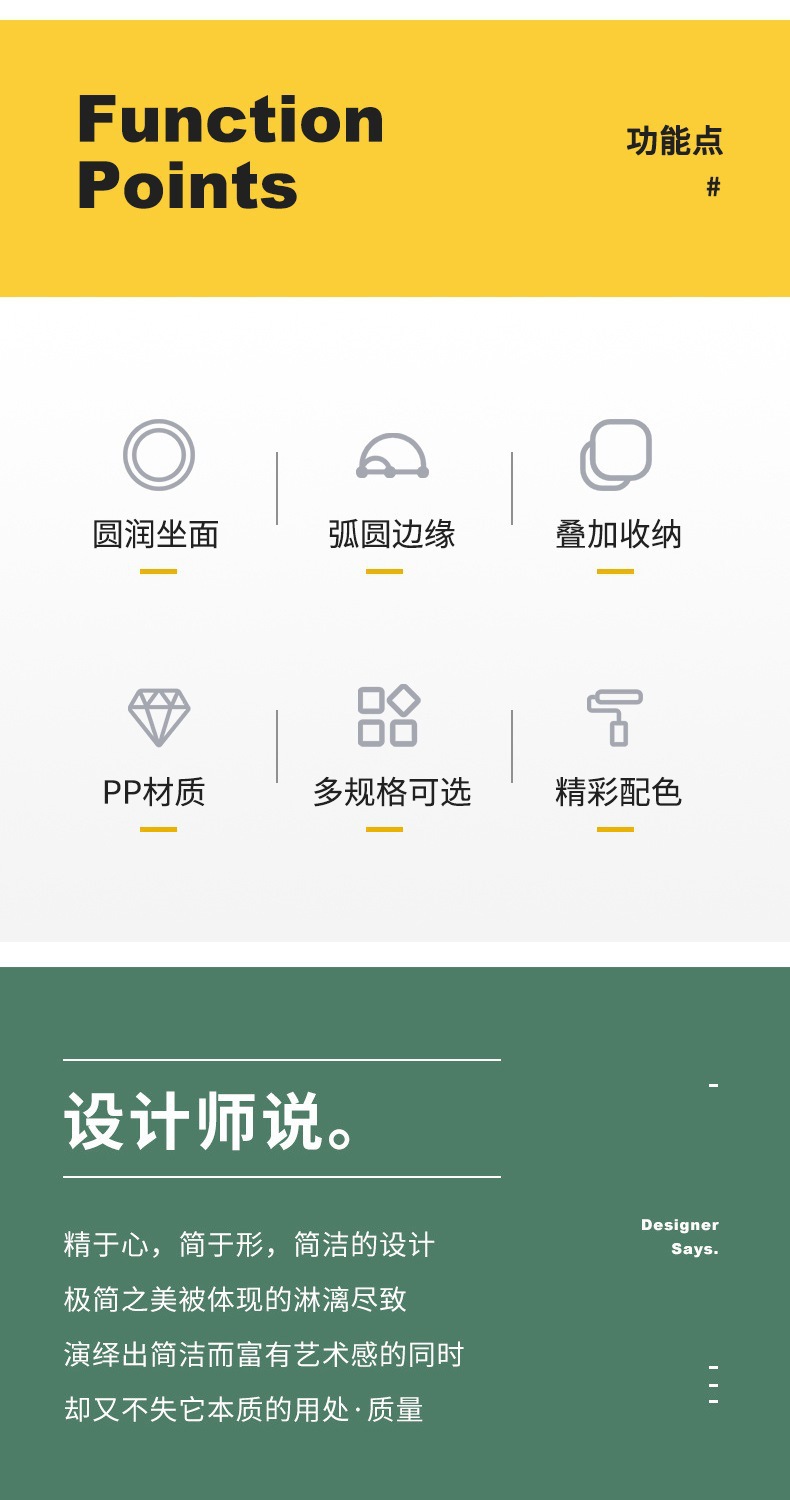 Function
Points

功能点
#

圆润坐面

弧圆边缘

叠加收纳

PP材质

多规格可选

精彩配色

设计师说。

Designer
Says.

精于心，简于形，简洁的设计
极简之美被体现的淋漓尽致
演绎出简洁而富有艺术感的同时
却又不失它本质的用处·质量