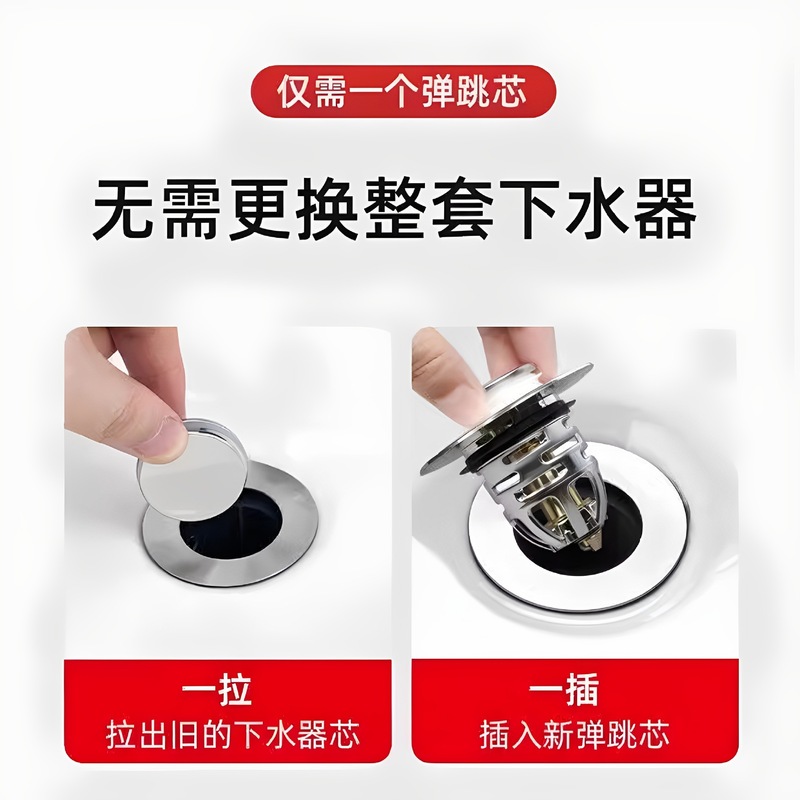 仅需一个弹跳芯

无需更换整套下水器

一拉
拉出旧的下水器芯

一插
插入新弹跳芯