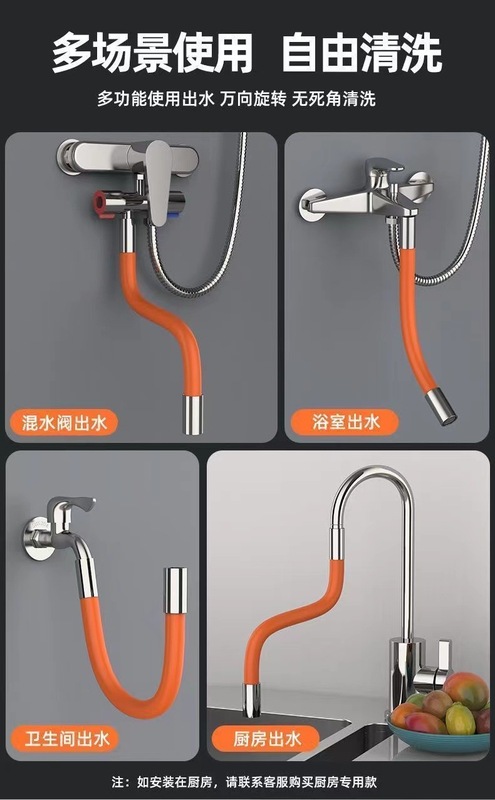 多场景使用 自由清洗

多功能使用出水 万向旋转 无死角清洗

混水阀出水

浴室出水

卫生间出水

厨房出水

注：如安装在厨房，请联系客服购买厨房专用款