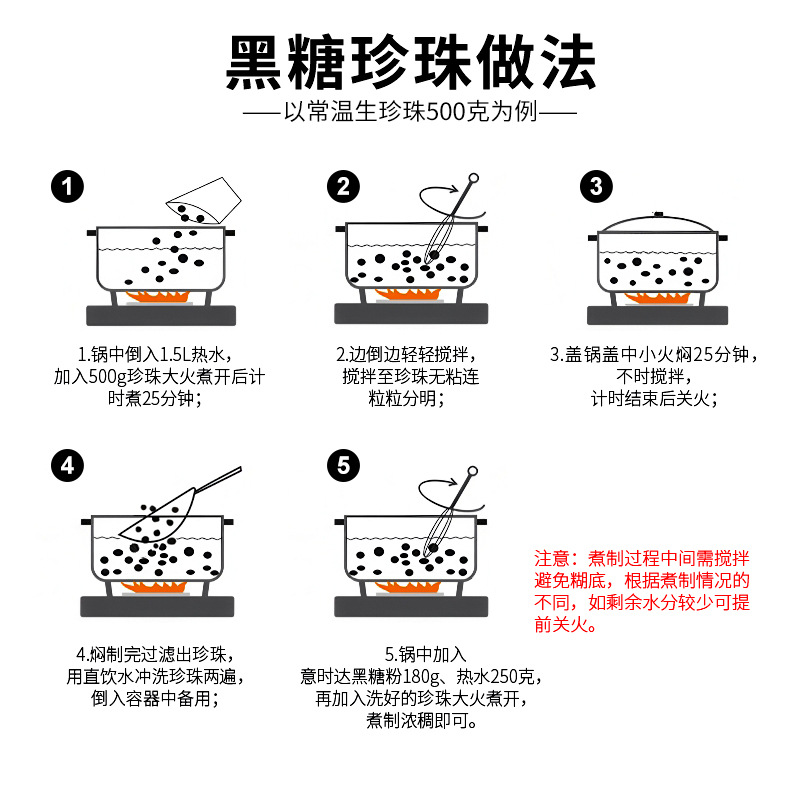 黑糖珍珠做法

——以常温生珍珠500克为例——

1

1.锅中倒入1.5L热水，加入500g珍珠大火煮开后计时煮25分钟；

2

2.边倒边轻轻搅拌，搅拌至珍珠无粘连粒粒分明；

3

3.盖锅盖中小火焖25分钟，不时搅拌，计时结束后关火；

4

4.焖制完过滤出珍珠，用直饮水冲洗珍珠两遍，倒入容器中备用；

5

5.锅中加入意时达黑糖粉180g、热水250克，再加入洗好的珍珠大火煮开，煮制浓稠即可。

注意：煮制过程中间需搅拌避免糊底，根据煮制情况的不同，如剩余水分较少可提前关火。